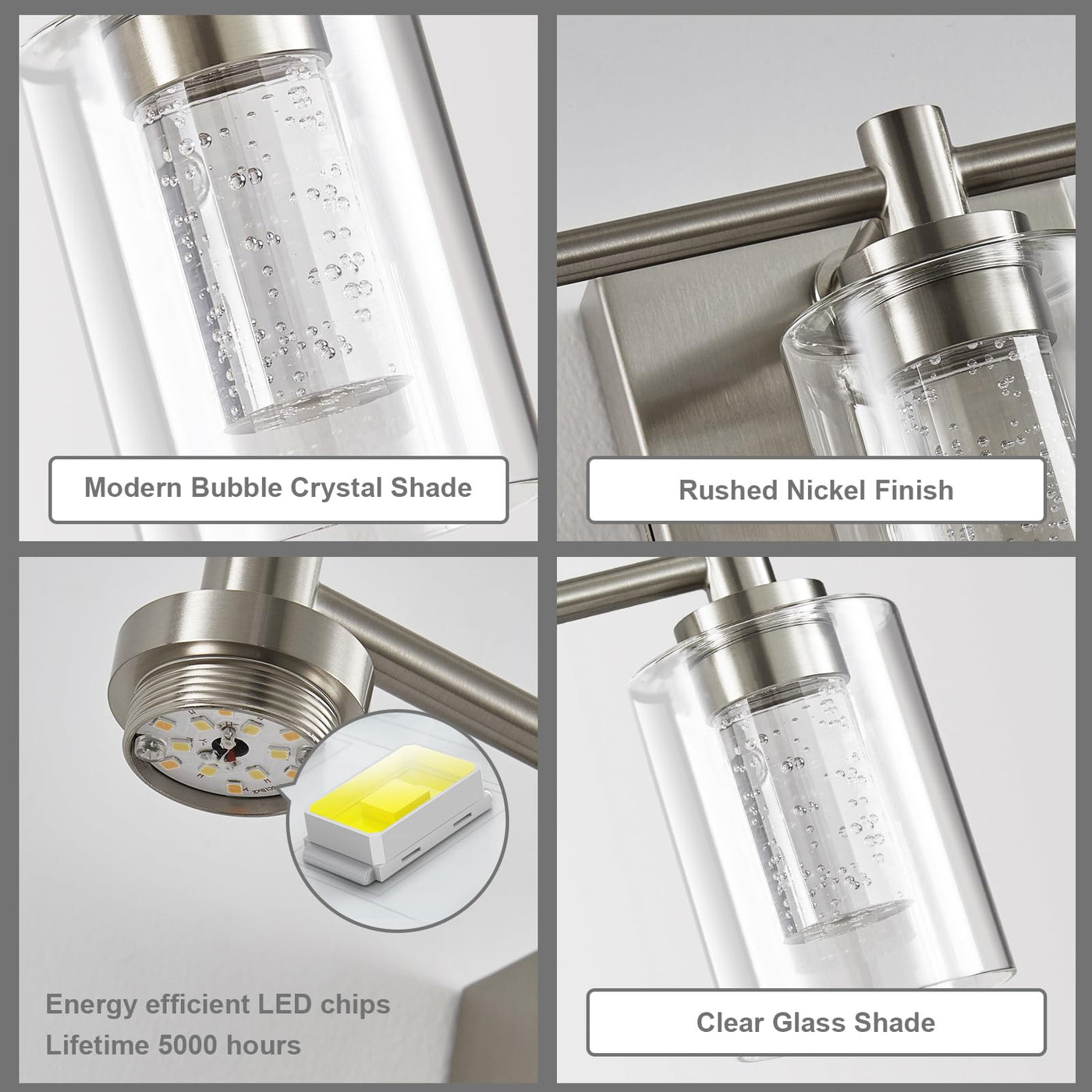 Modern Bubble Crystal Shade

Rushed Nickel Finish

Energy efficient LED chips
Lifetime 5000 hours

Clear Glass Shade