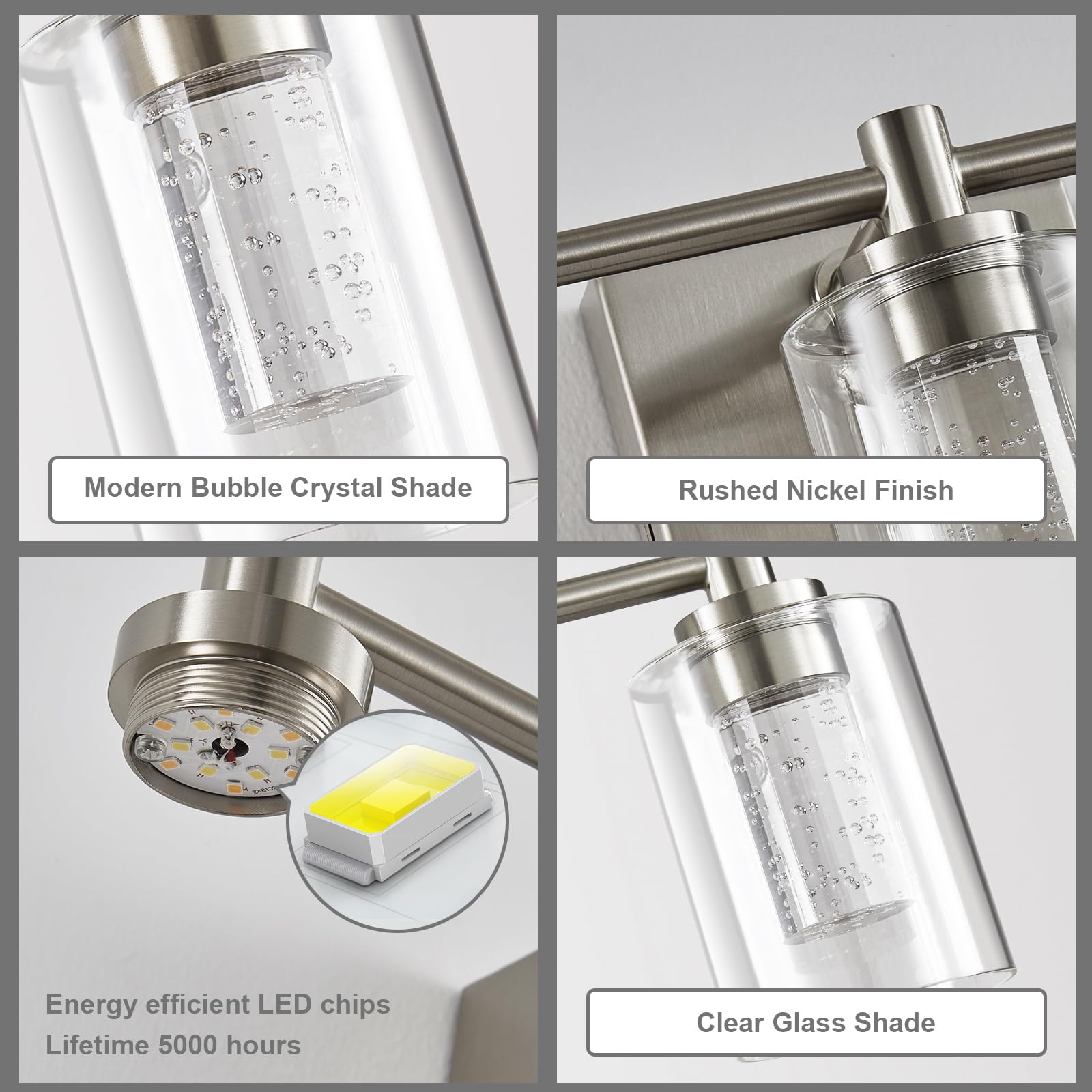 Modern Bubble Crystal Shade

Rushed Nickel Finish

Energy efficient LED chips
Lifetime 5000 hours

Clear Glass Shade