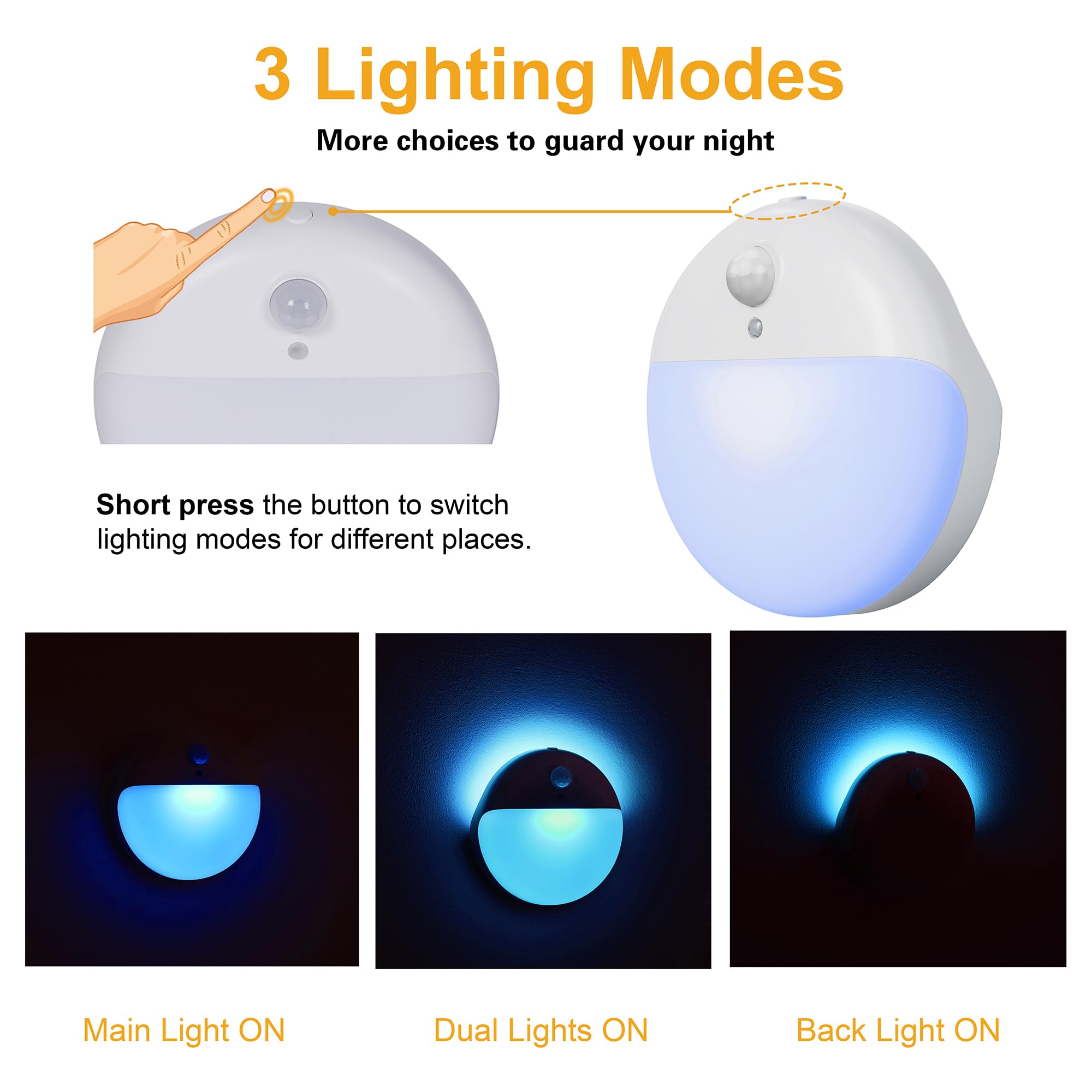 3 Lighting Modes

More choices to guard your night

Short press the button to switch lighting modes for different places.

Main Light ON

Dual Lights ON

Back Light ON