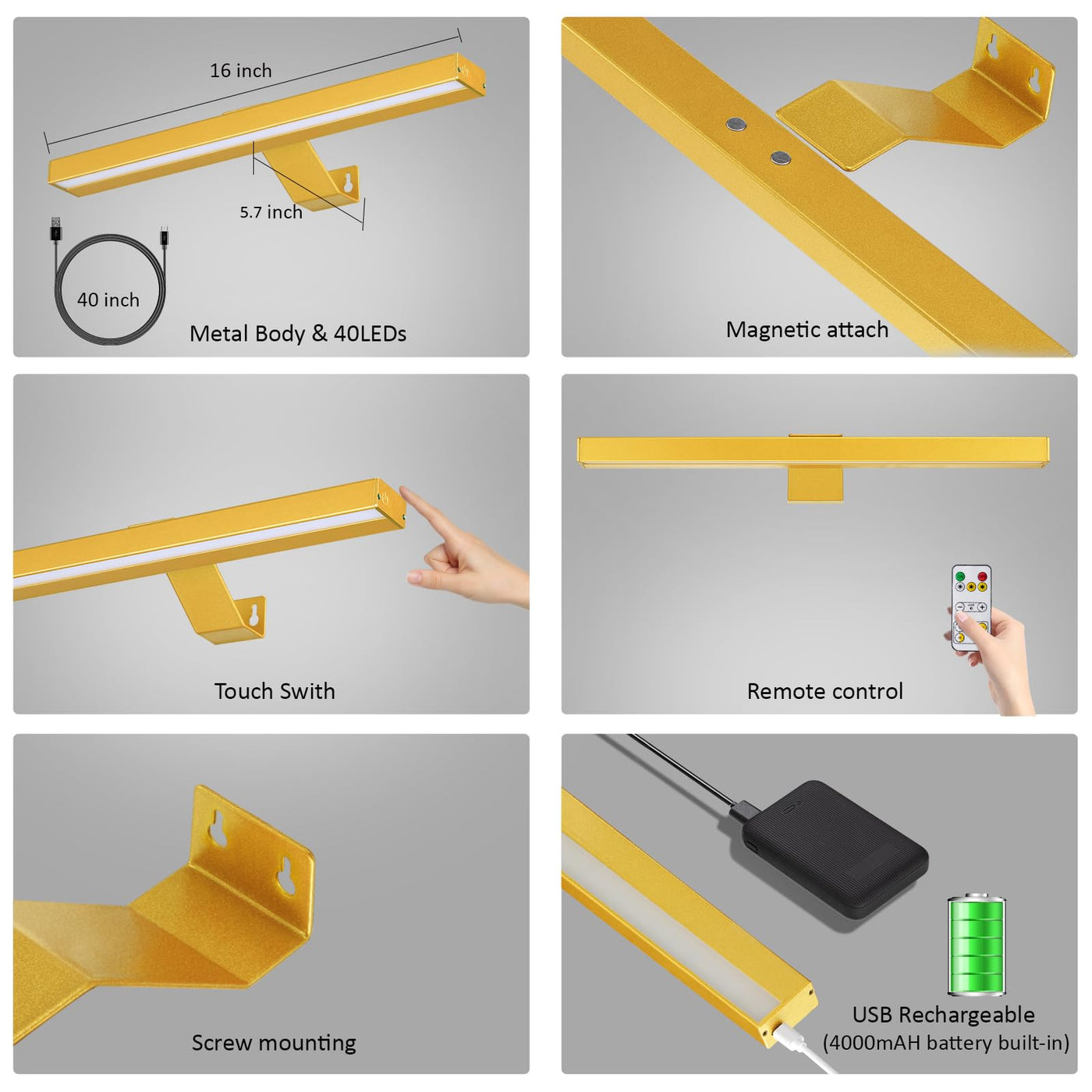 16 inch

5.7 inch

40 inch

Metal Body & 40LEDs

Magnetic attach

Touch Swith

Remote control

Screw mounting

USB Rechargeable
(4000mAH battery built-in)