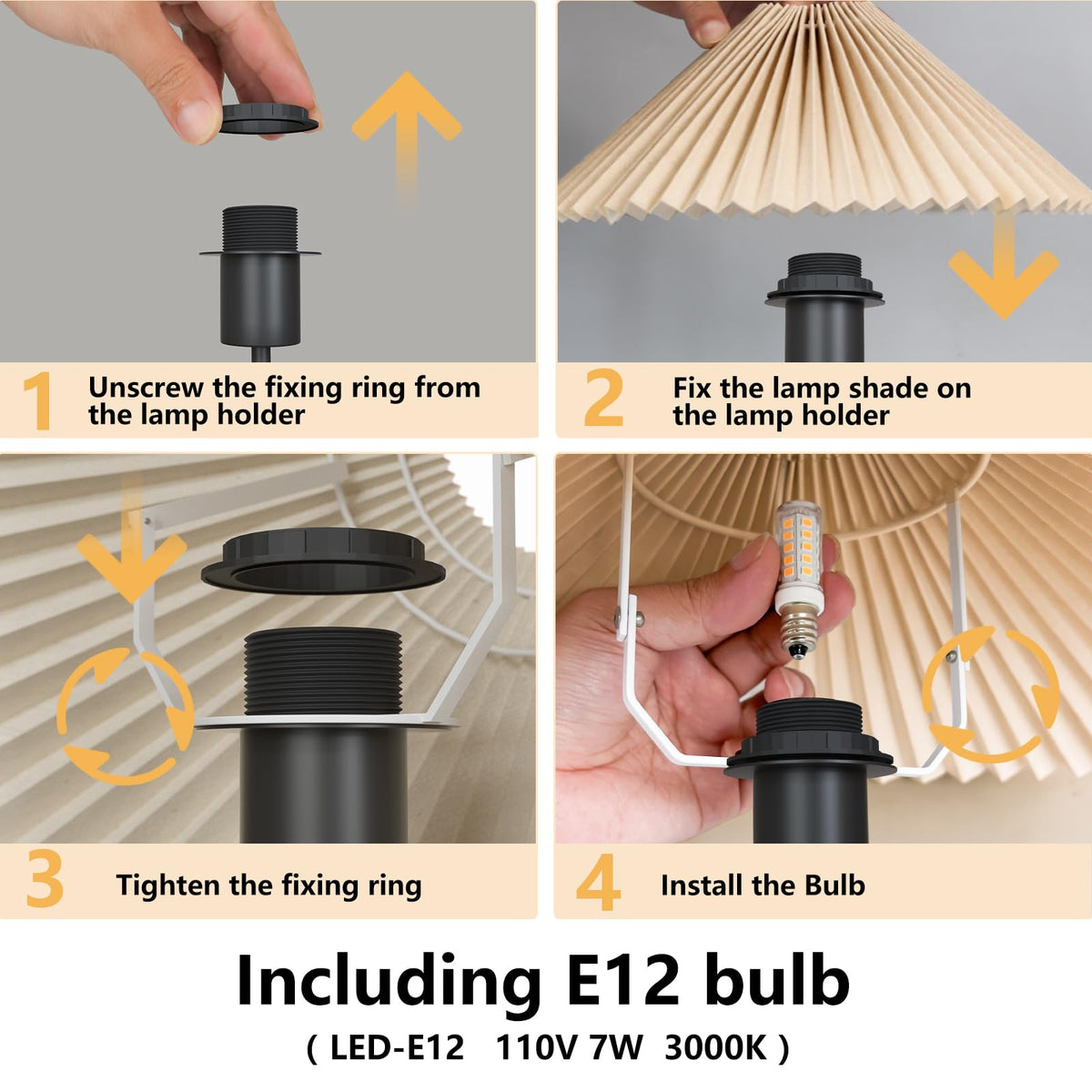 1 Unscrew the fixing ring from the lamp holder

2 Fix the lamp shade on the lamp holder

3 Tighten the fixing ring

4 Install the Bulb

Including E12 bulb

( LED-E12 110V 7W 3000K )