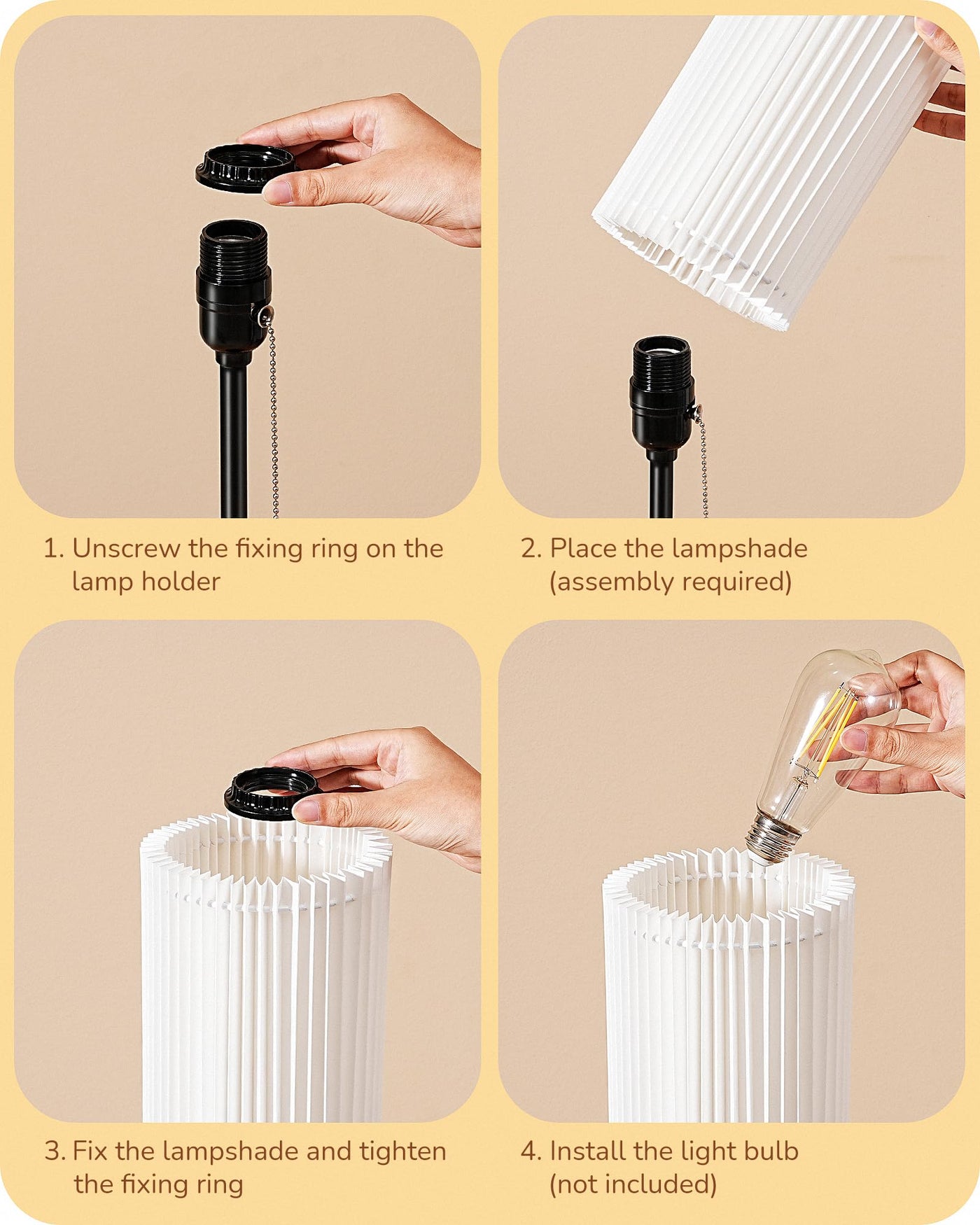 1. Unscrew the fixing ring on the lamp holder

2. Place the lampshade (assembly required)

3. Fix the lampshade and tighten the fixing ring

4. Install the light bulb (not included)