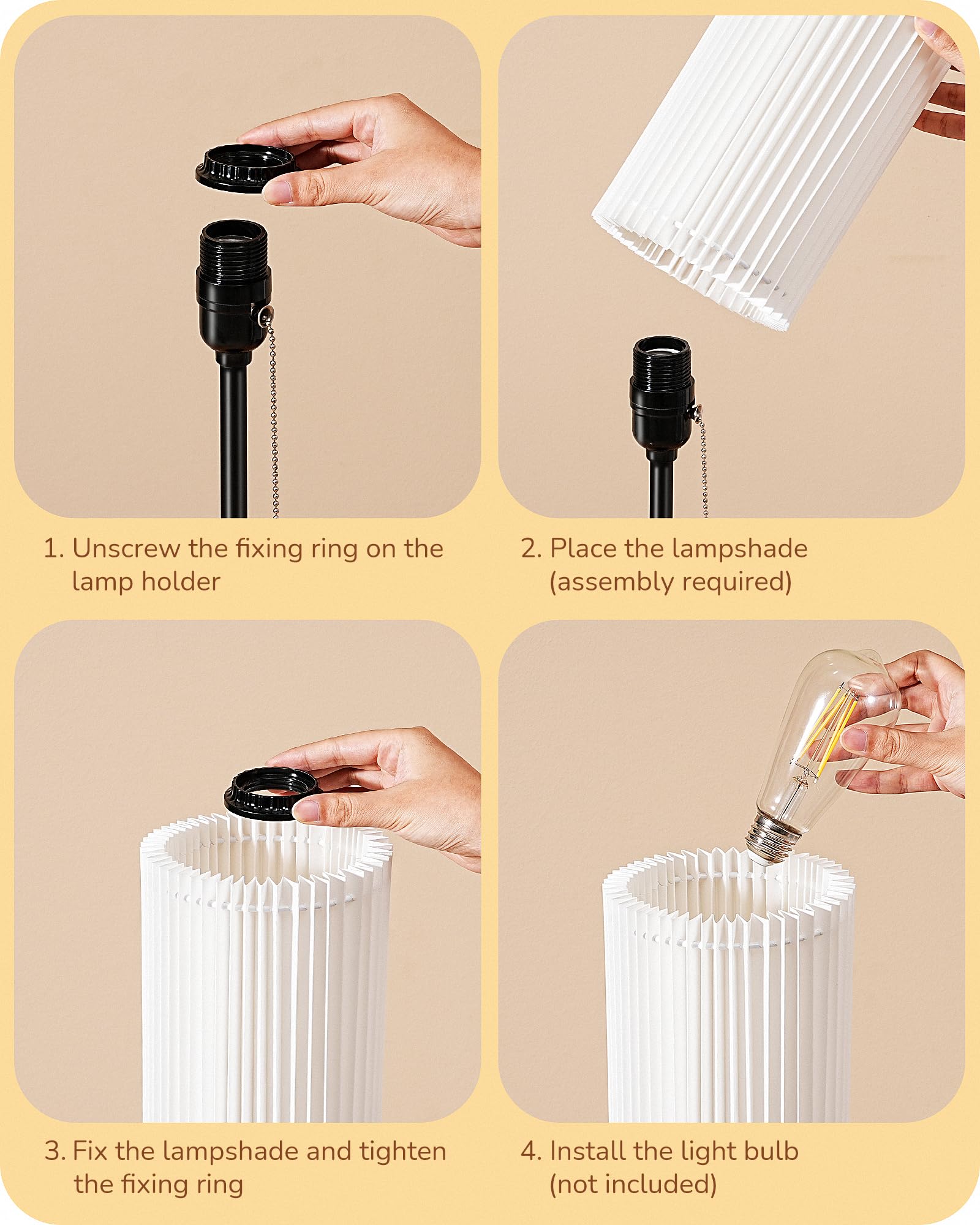 1. Unscrew the fixing ring on the lamp holder

2. Place the lampshade (assembly required)

3. Fix the lampshade and tighten the fixing ring

4. Install the light bulb (not included)