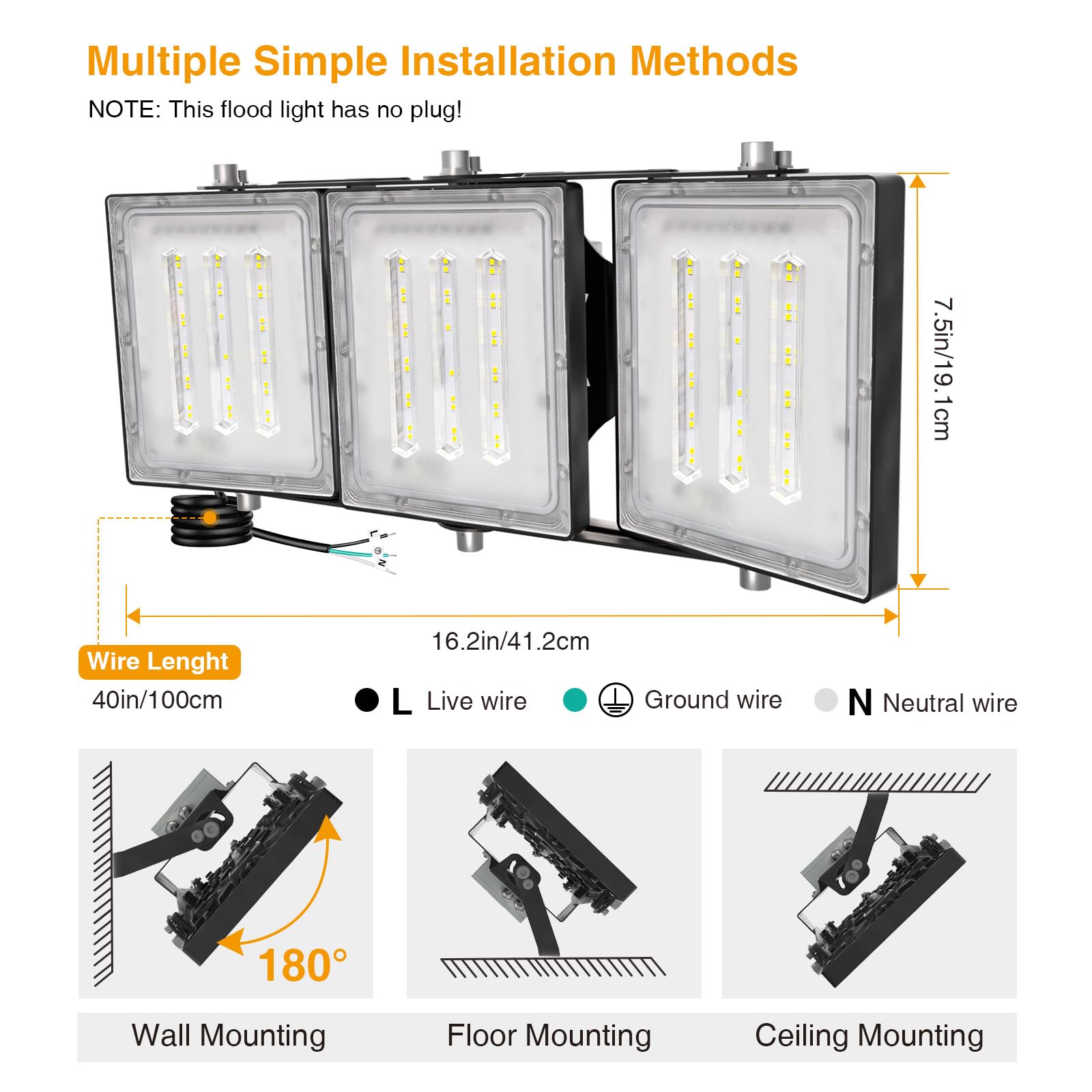 Multiple Simple Installation Methods

NOTE: This flood light has no plug!

7.5in/19.1cm

16.2in/41.2cm

Wire Lenght

40in/100cm

L Live wire

Ground wire

N Neutral wire

180°

Wall Mounting

Floor Mounting

Ceiling Mounting