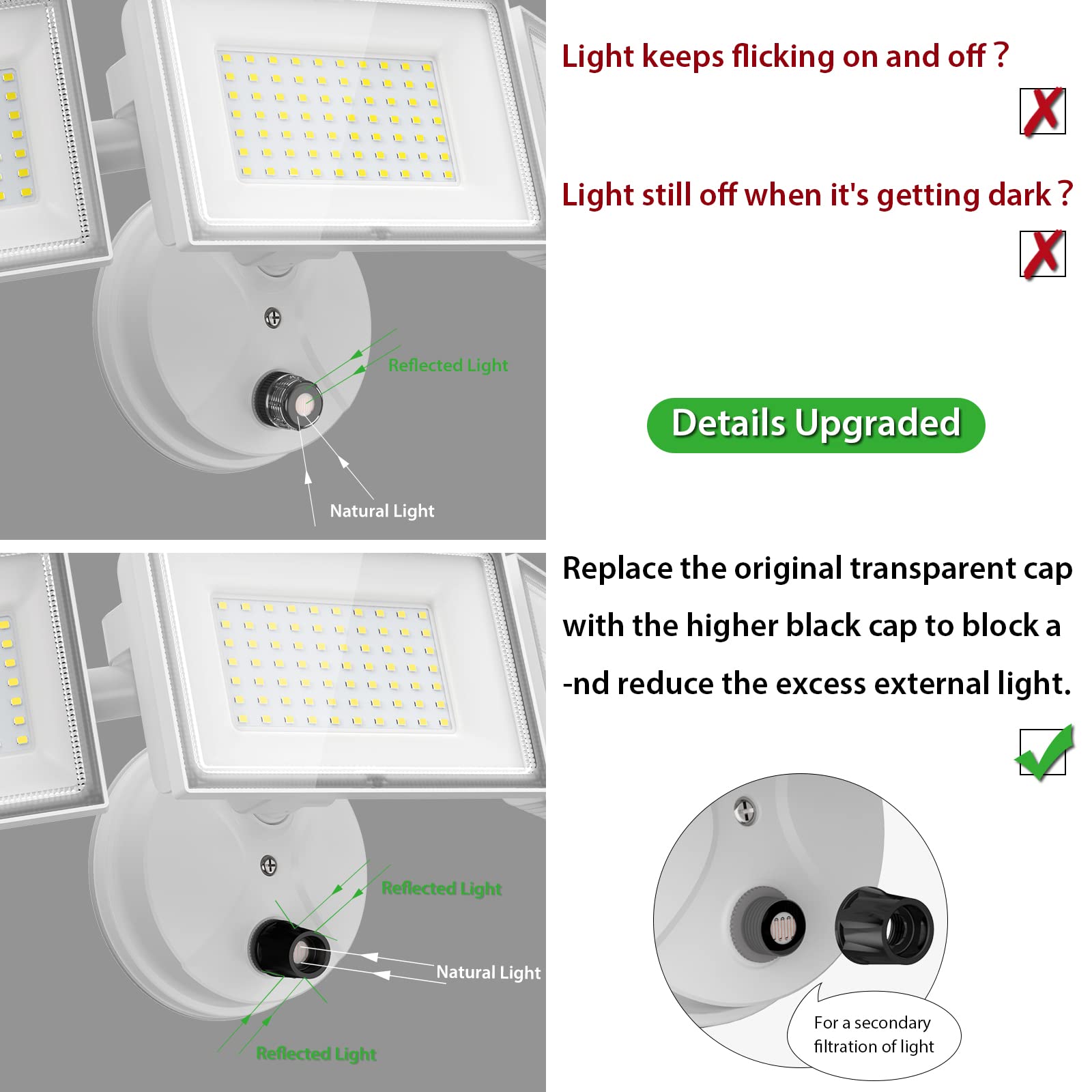 Reflected Light

Natural Light

Light keeps flicking on and off ?

Light still off when it's getting dark ?

Details Upgraded

Reflected Light

Natural Light

Reflected Light

Replace the original transparent cap with the higher black cap to block a -nd reduce the excess external light.

For a secondary filtration of light