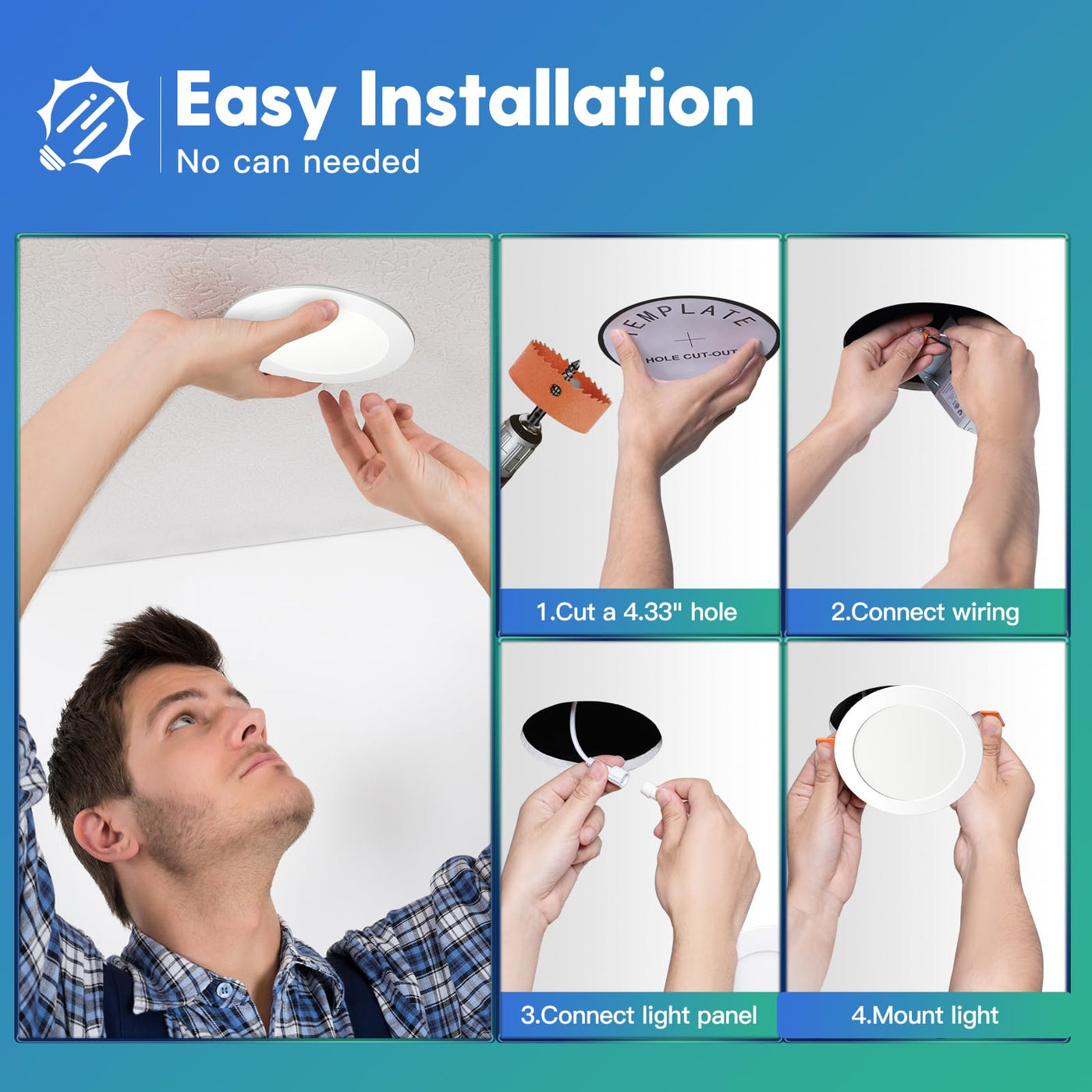 Easy Installation
No can needed

TEMPLATE
HOLE CUT-OUT

1.Cut a 4.33" hole

2.Connect wiring

3.Connect light panel

4.Mount light