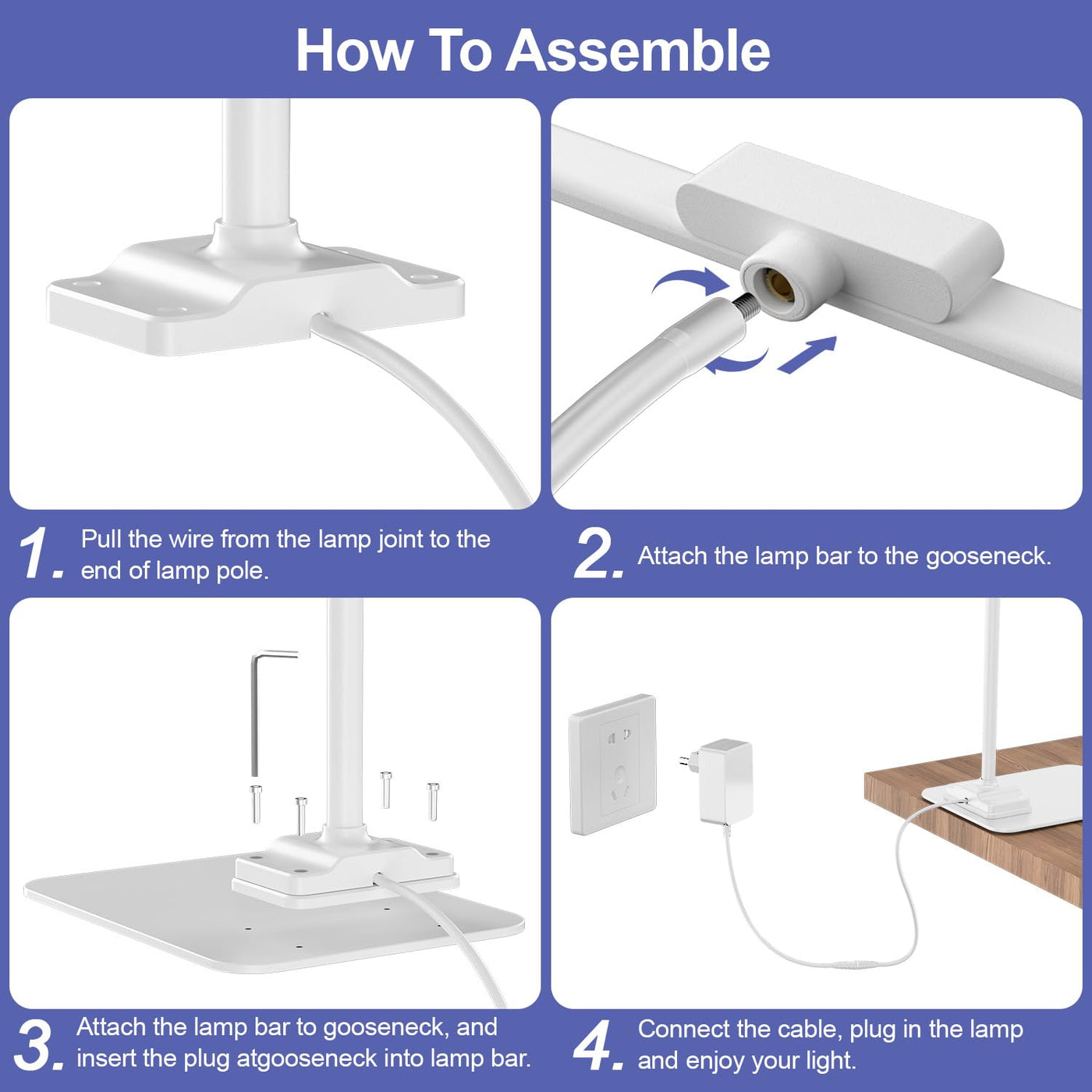 How To Assemble

1. Pull the wire from the lamp joint to the end of lamp pole.

2. Attach the lamp bar to the gooseneck.

3. Attach the lamp bar to gooseneck, and insert the plug atgooseneck into lamp bar.

4. Connect the cable, plug in the lamp and enjoy your light.