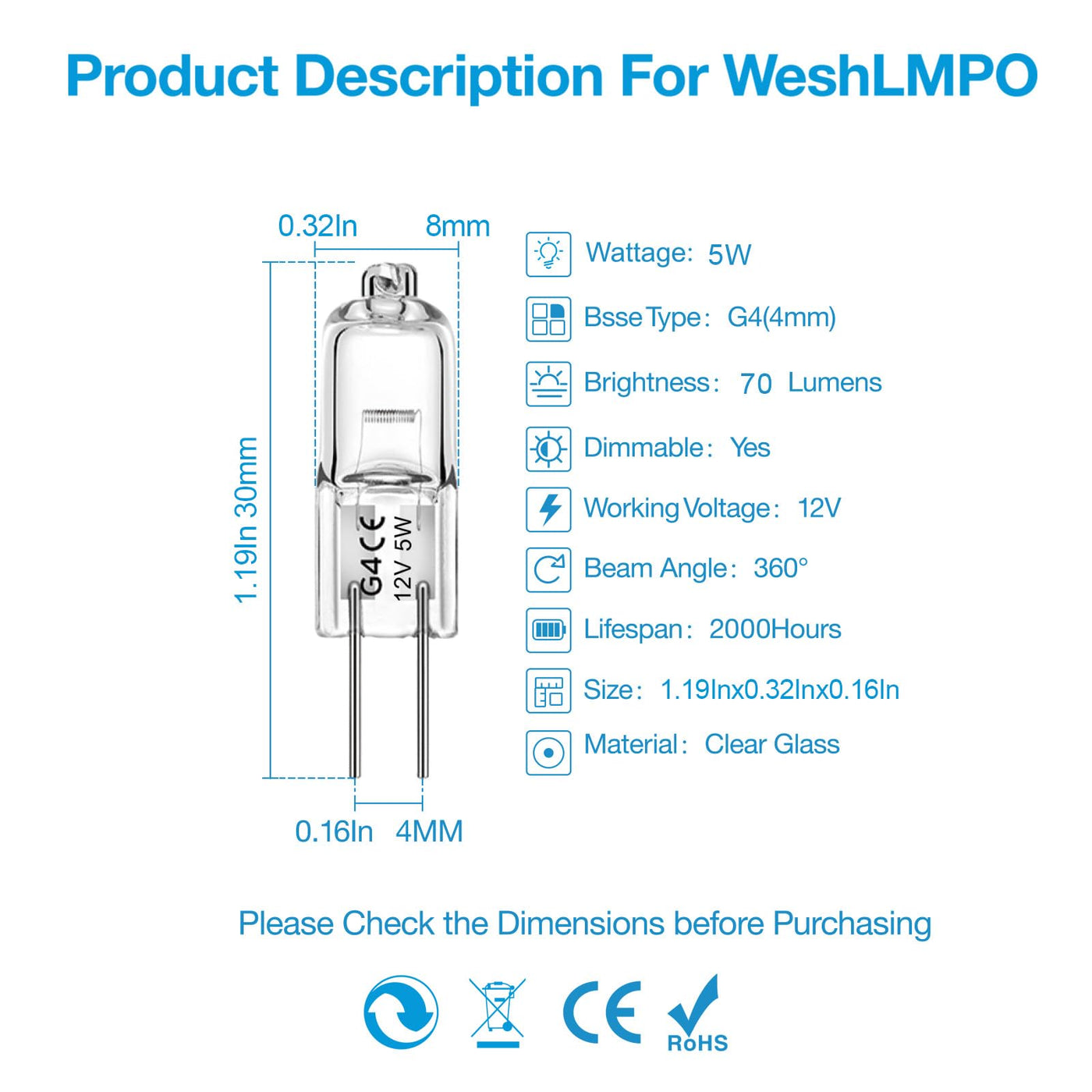 Product Description For WeshLMPO

0.32In 8mm

1.19In 30mm

G4 CE 12V 5W

0.16In 4MM

Wattage: 5W

Bsse Type: G4(4mm)

Brightness: 70 Lumens

Dimmable: Yes

Working Voltage: 12V

Beam Angle: 360°

Lifespan: 2000Hours

Size: 1.19Inx0.32Inx0.16In

Material: Clear Glass

Please Check the Dimensions before Purchasing

CE

RoHS