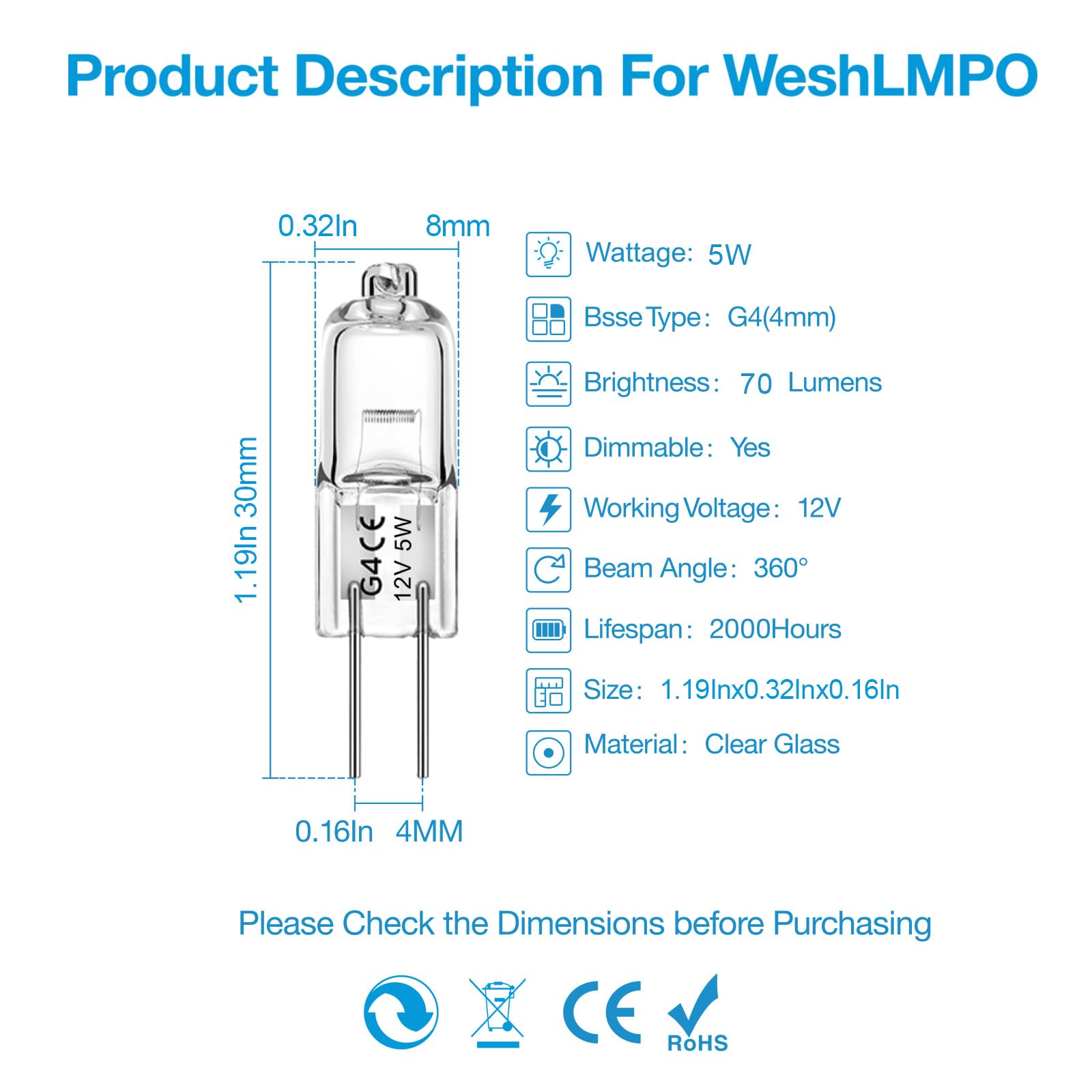 Product Description For WeshLMPO

0.32In 8mm

1.19In 30mm

G4 CE
12V 5W

0.16In 4MM

Wattage: 5W

Bsse Type: G4(4mm)

Brightness: 70 Lumens

Dimmable: Yes

Working Voltage: 12V

Beam Angle: 360°

Lifespan: 2000Hours

Size: 1.19Inx0.32Inx0.16In

Material: Clear Glass

Please Check the Dimensions before Purchasing

CE

RoHS