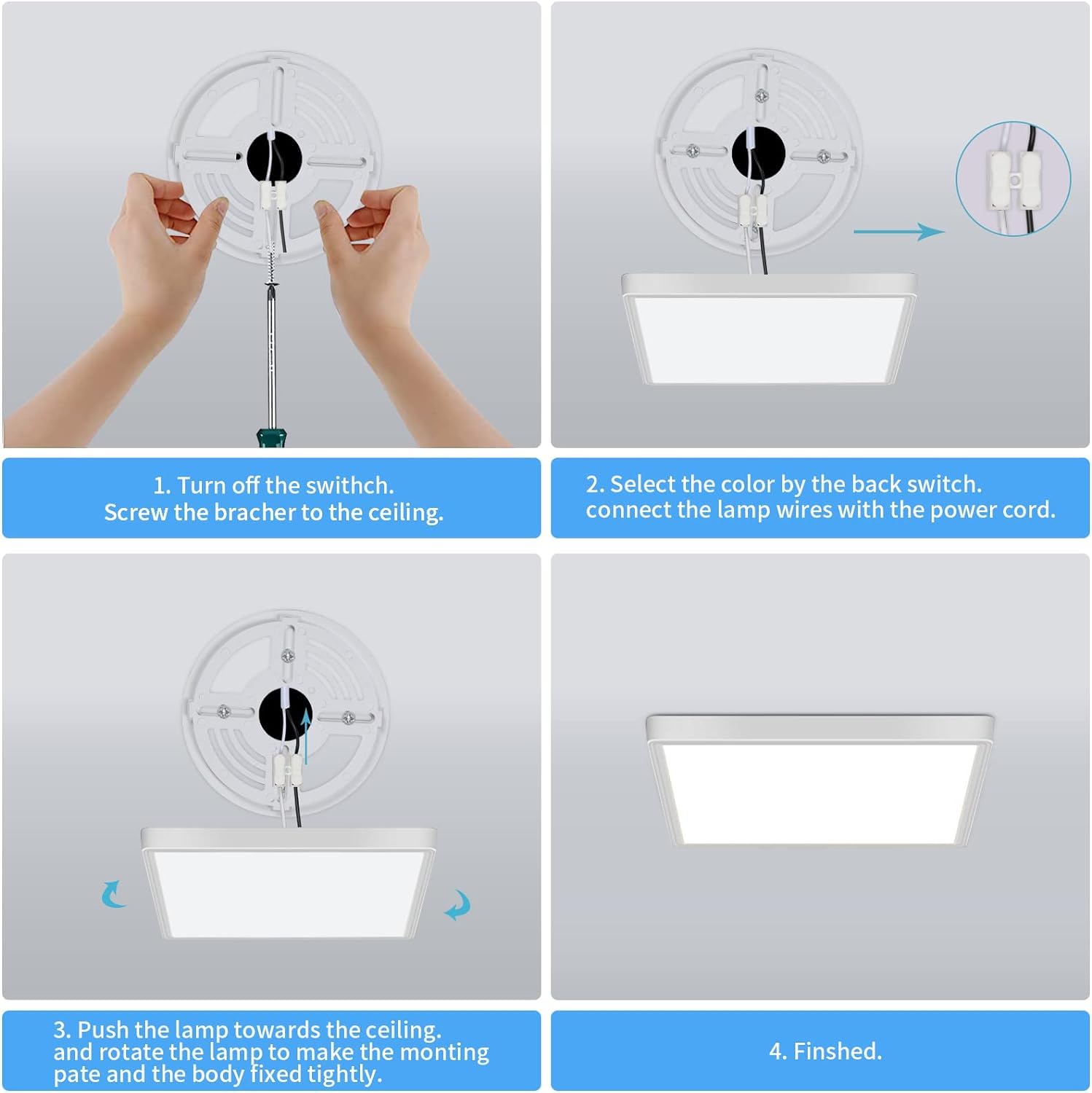 1. Turn off the swithch.
Screw the bracher to the ceiling.

2. Select the color by the back switch.
connect the lamp wires with the power cord.

3. Push the lamp towards the ceiling.
and rotate the lamp to make the monting pate and the body fixed tightly.

4. Finshed.