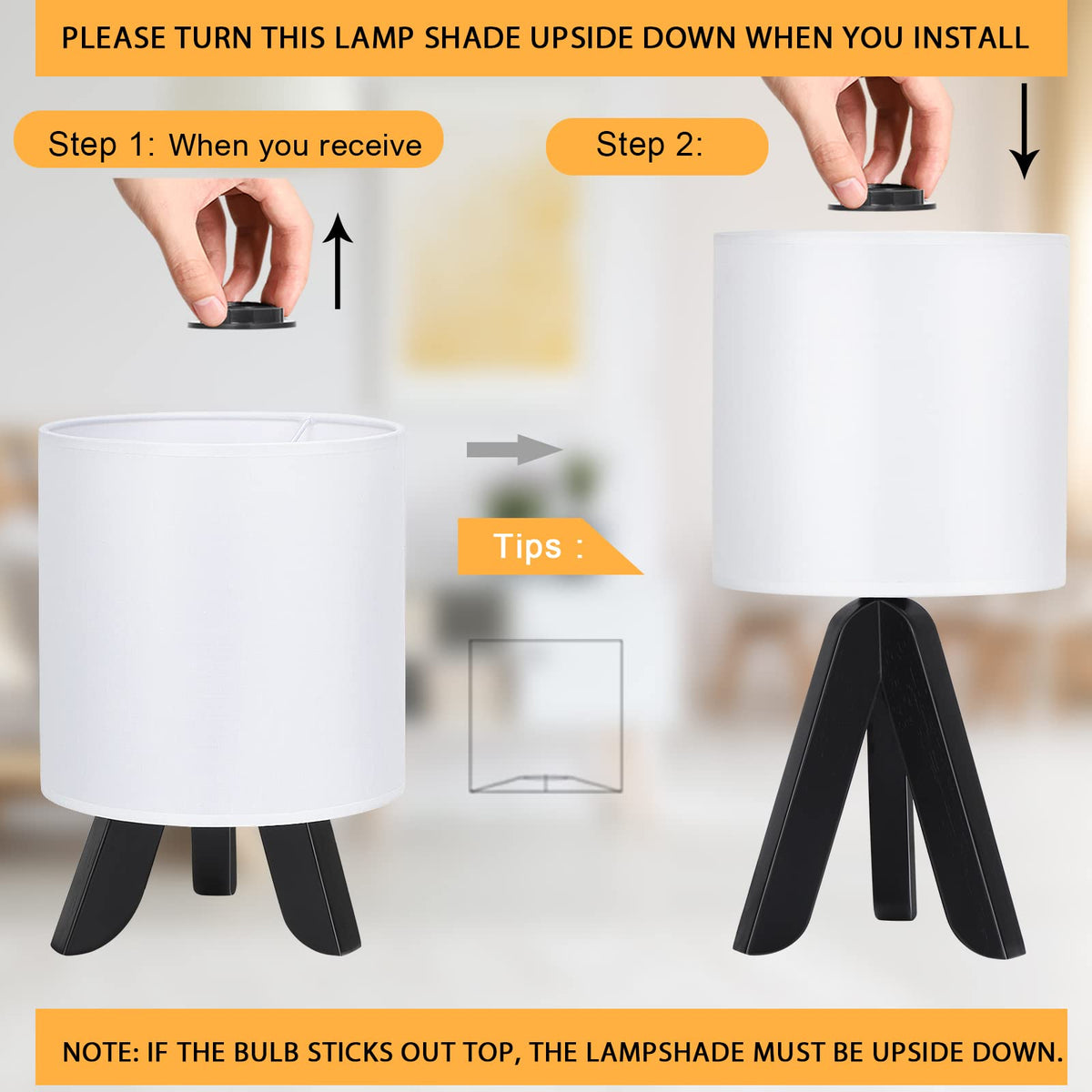 PLEASE TURN THIS LAMP SHADE UPSIDE DOWN WHEN YOU INSTALL

Step 1: When you receive

Step 2:

Tips :

NOTE: IF THE BULB STICKS OUT TOP, THE LAMPSHADE MUST BE UPSIDE DOWN.