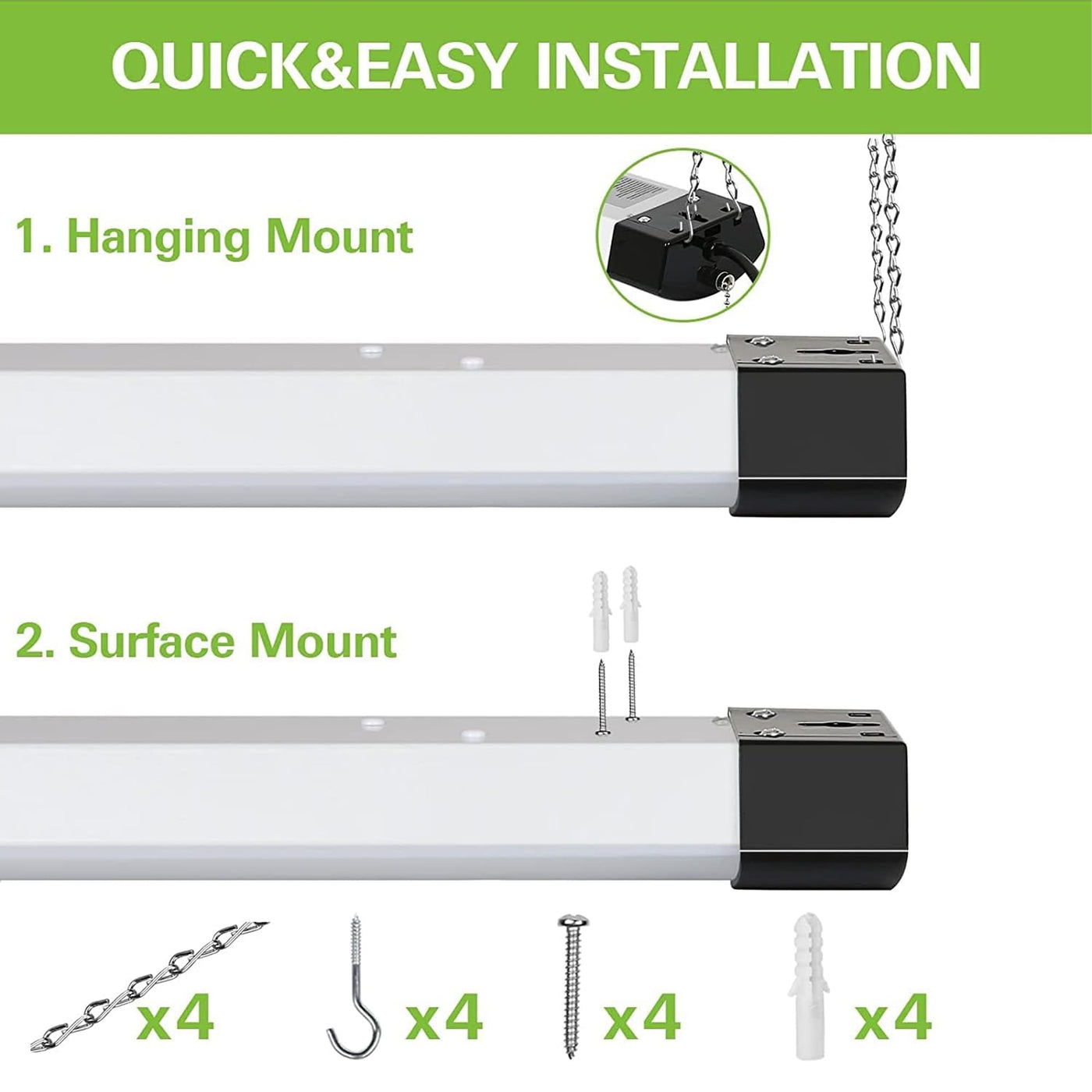 QUICK&EASY INSTALLATION

1. Hanging Mount

2. Surface Mount

x4

x4

x4

x4