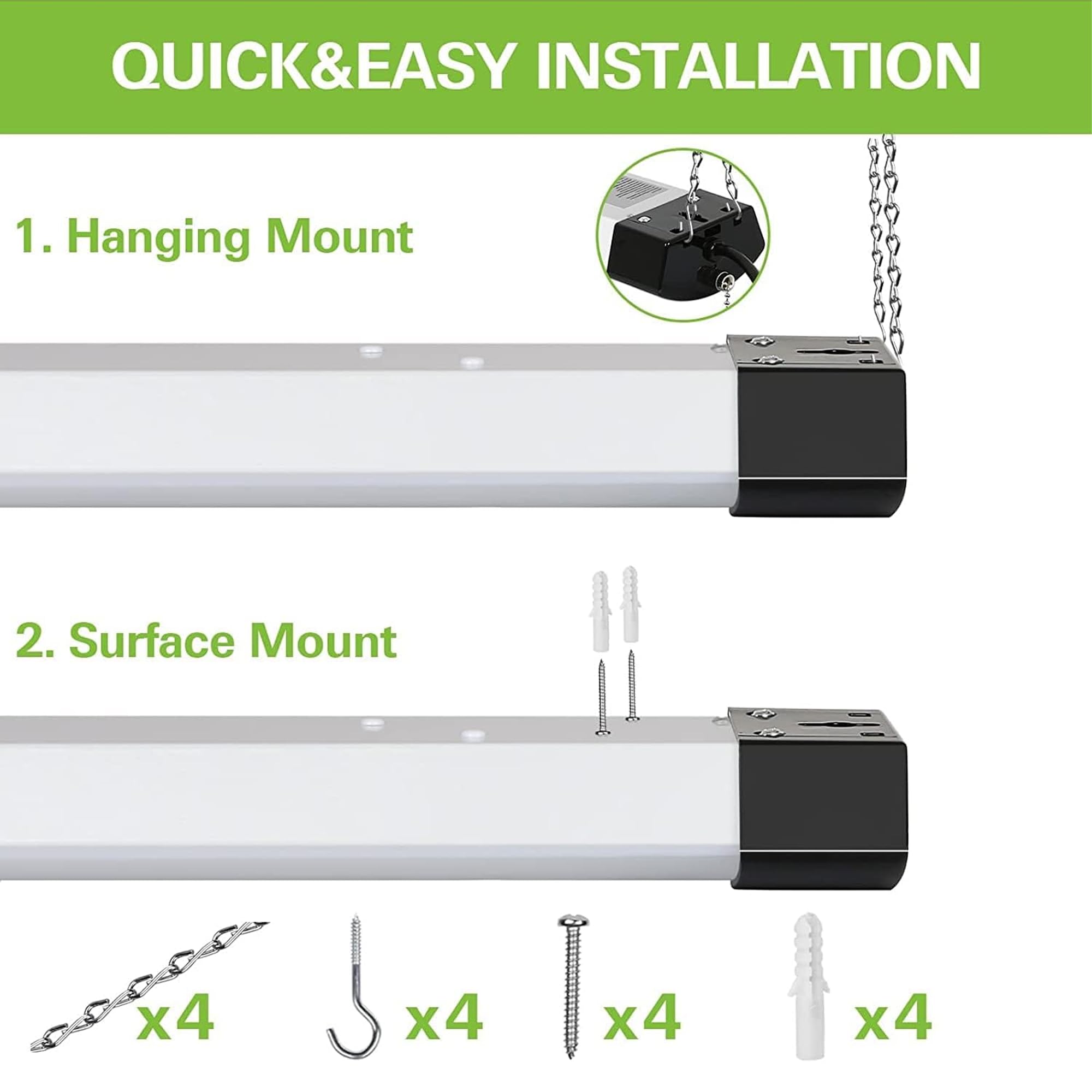 QUICK&EASY INSTALLATION

1. Hanging Mount

2. Surface Mount

x4

x4

x4

x4