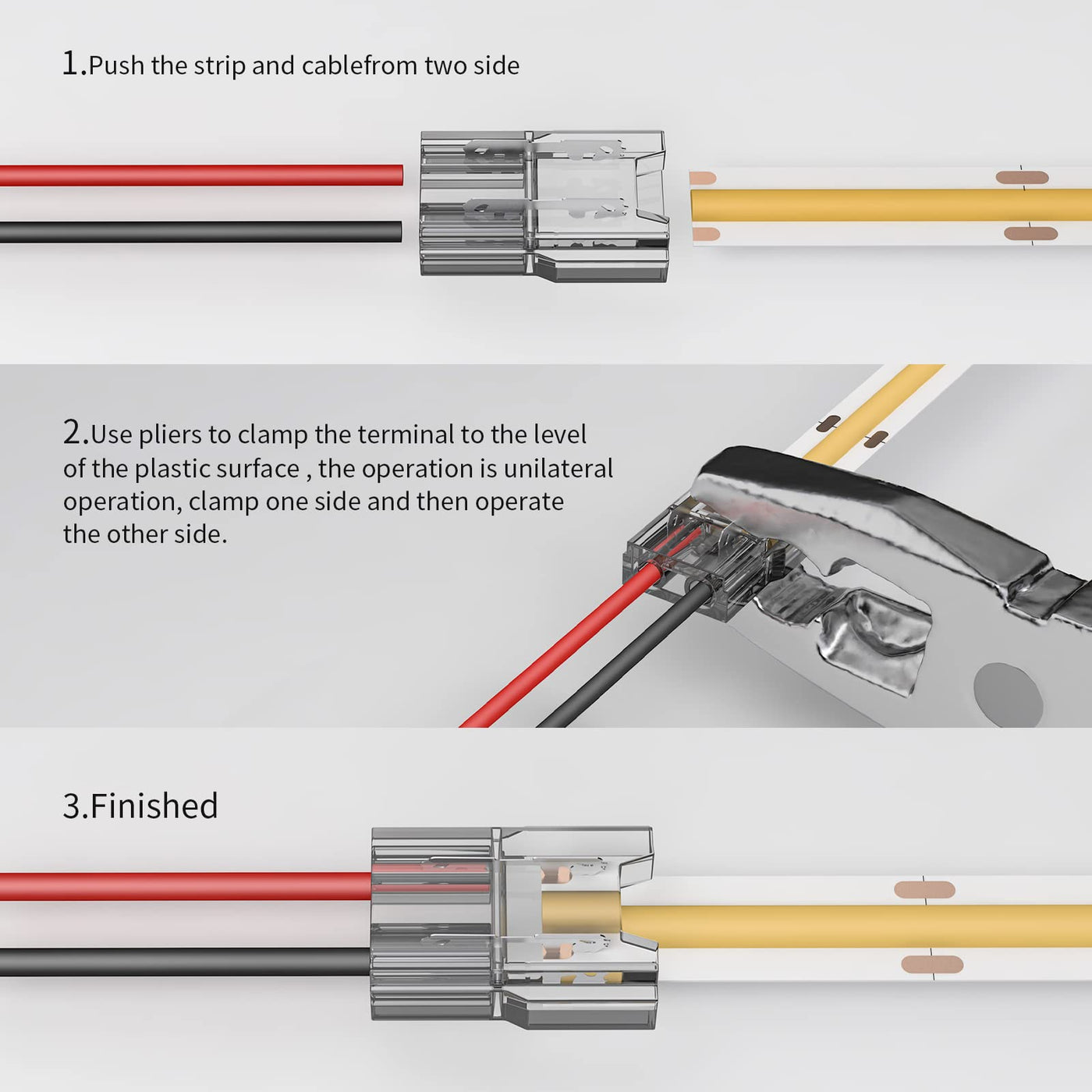 1.Push the strip and cablefrom two side

2.Use pliers to clamp the terminal to the level of the plastic surface , the operation is unilateral operation, clamp one side and then operate the other side.

3.Finished