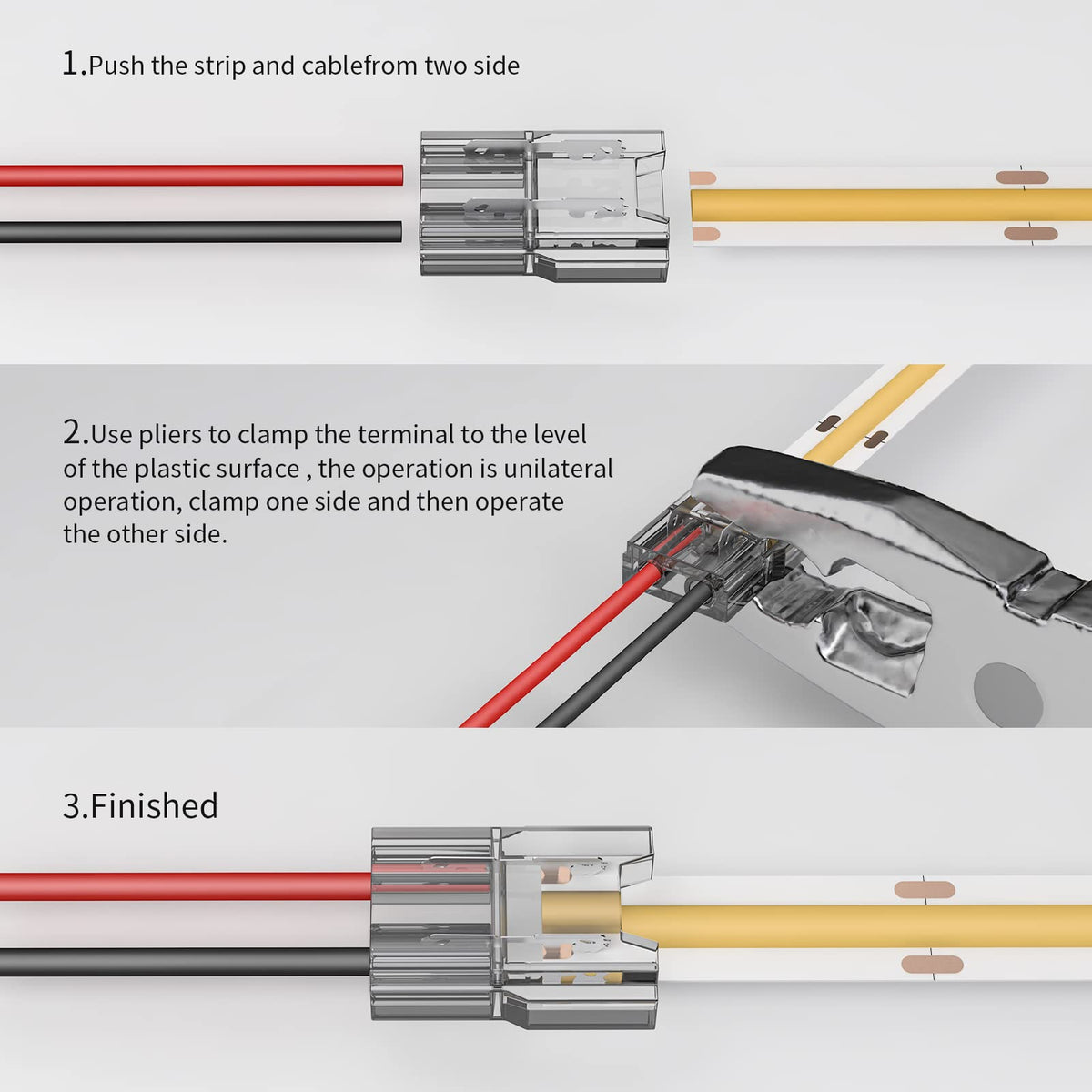 1.Push the strip and cablefrom two side

2.Use pliers to clamp the terminal to the level of the plastic surface , the operation is unilateral operation, clamp one side and then operate the other side.

3.Finished