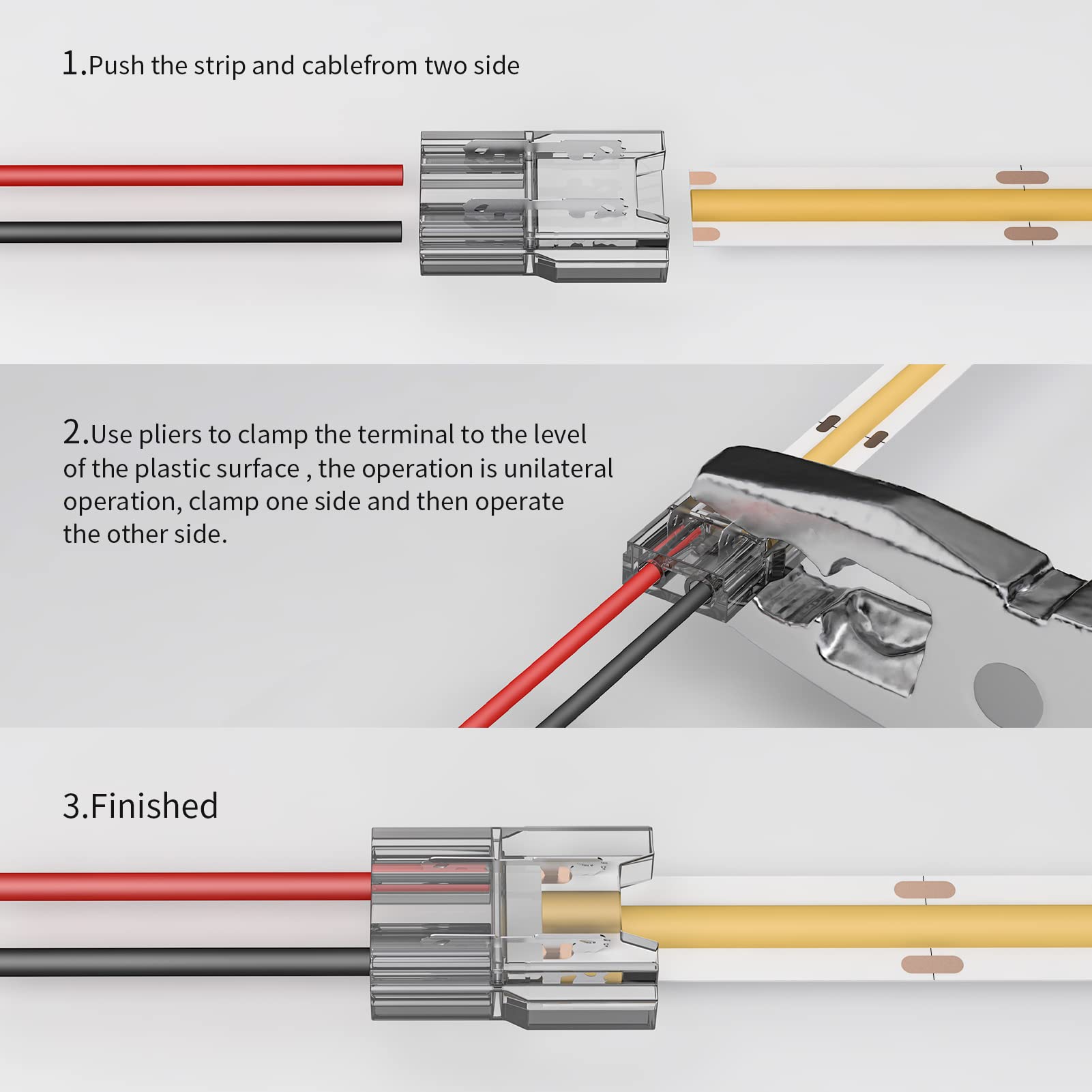 1.Push the strip and cablefrom two side

2.Use pliers to clamp the terminal to the level of the plastic surface , the operation is unilateral operation, clamp one side and then operate the other side.

3.Finished