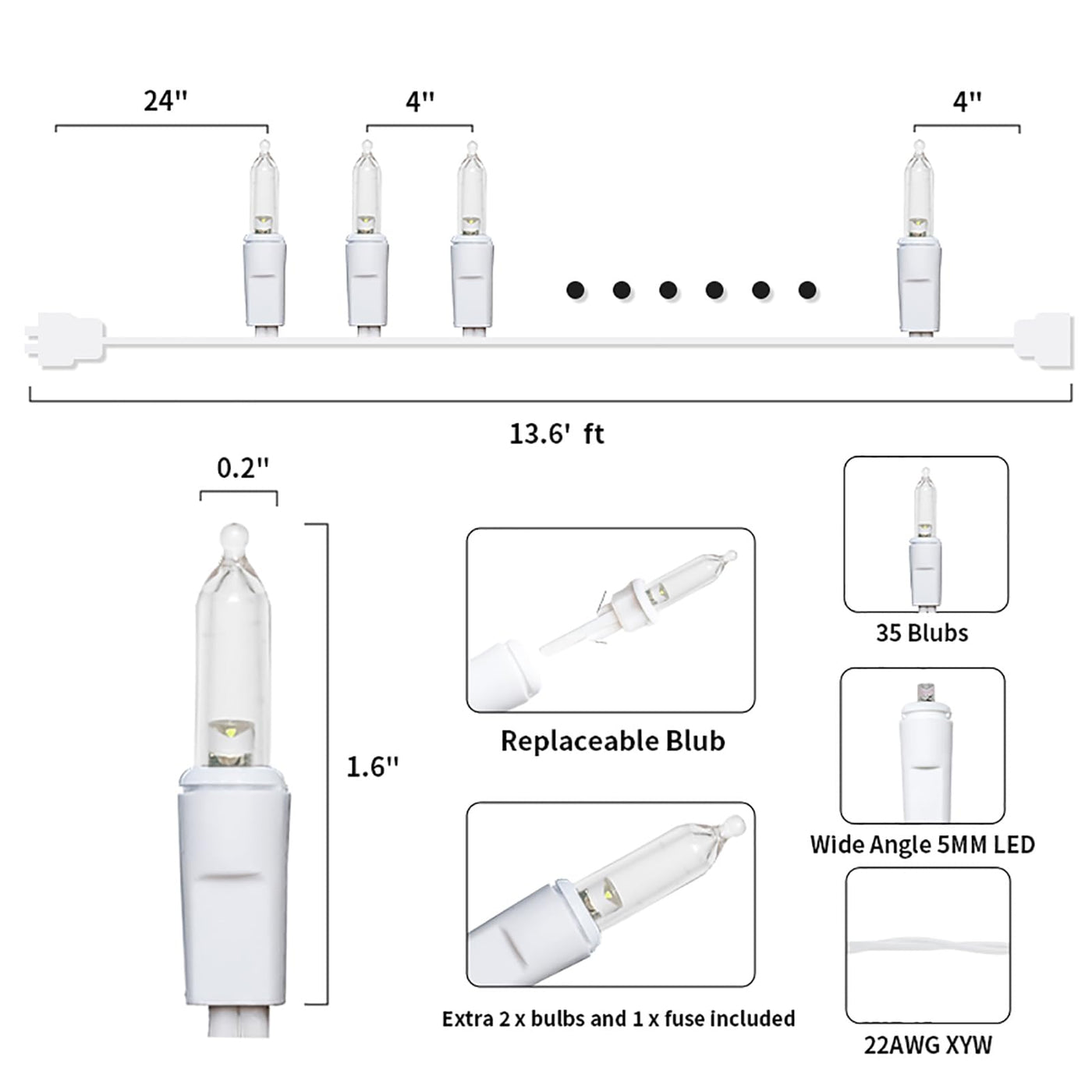 24''

4''

4''

13.6' ft

0.2''

1.6''

Replaceable Blub

Extra 2 x bulbs and 1 x fuse included

35 Blubs

Wide Angle 5MM LED

22AWG XYW