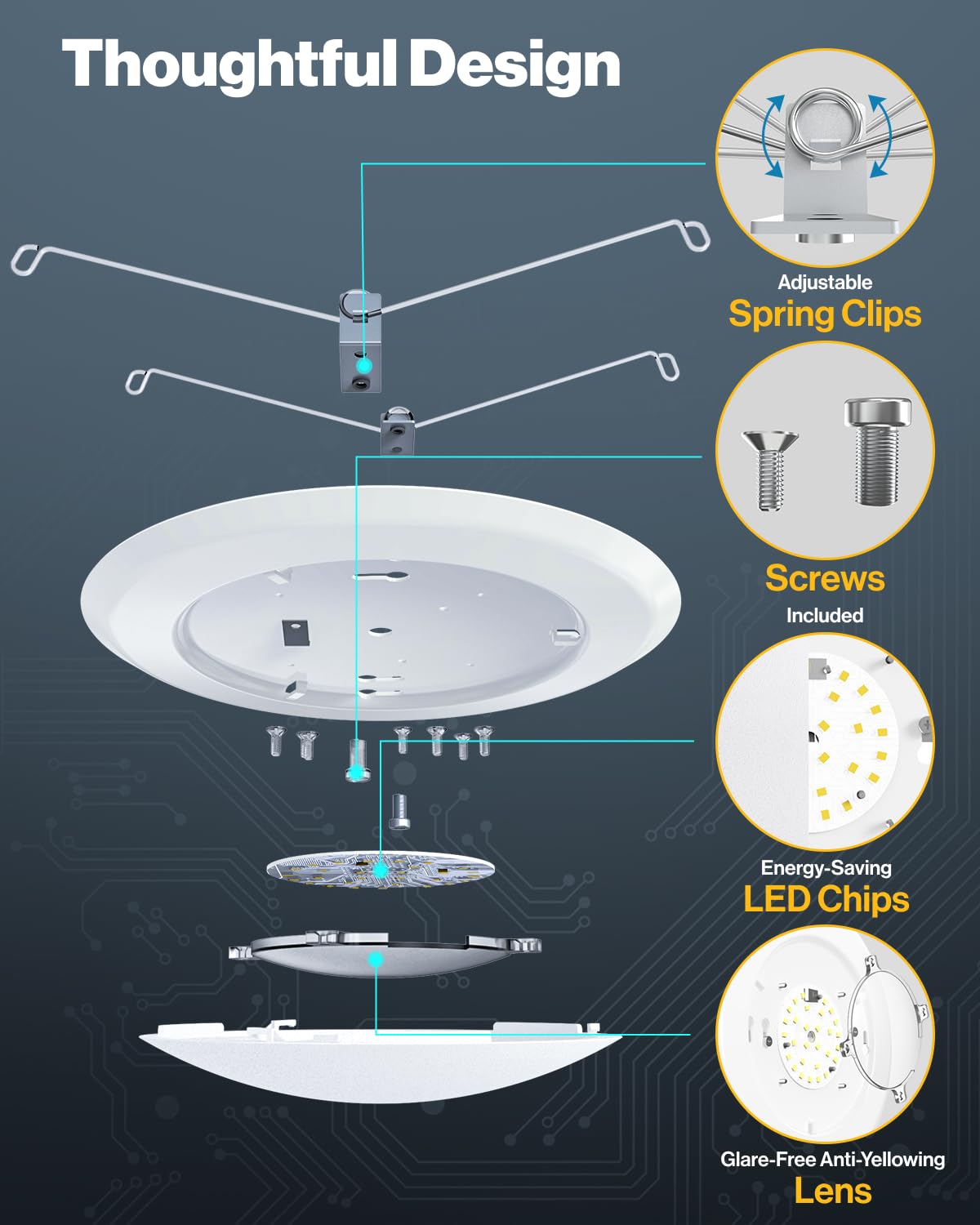 Thoughtful Design

Adjustable
Spring Clips

Screws
Included

Energy-Saving
LED Chips

Glare-Free Anti-Yellowing
Lens