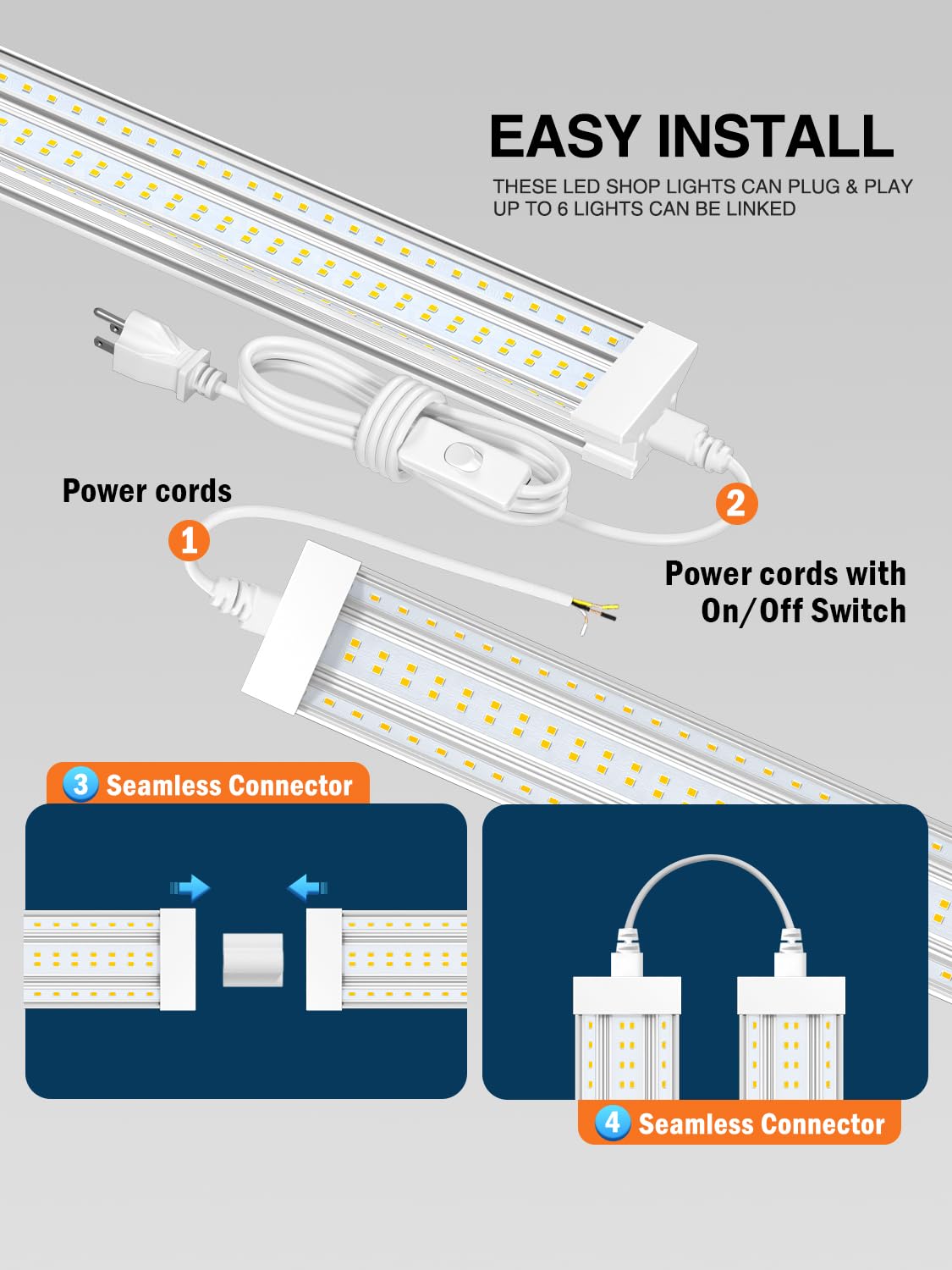 EASY INSTALL

THESE LED SHOP LIGHTS CAN PLUG & PLAY
UP TO 6 LIGHTS CAN BE LINKED

Power cords

1

2

Power cords with On/Off Switch

3 Seamless Connector

4 Seamless Connector