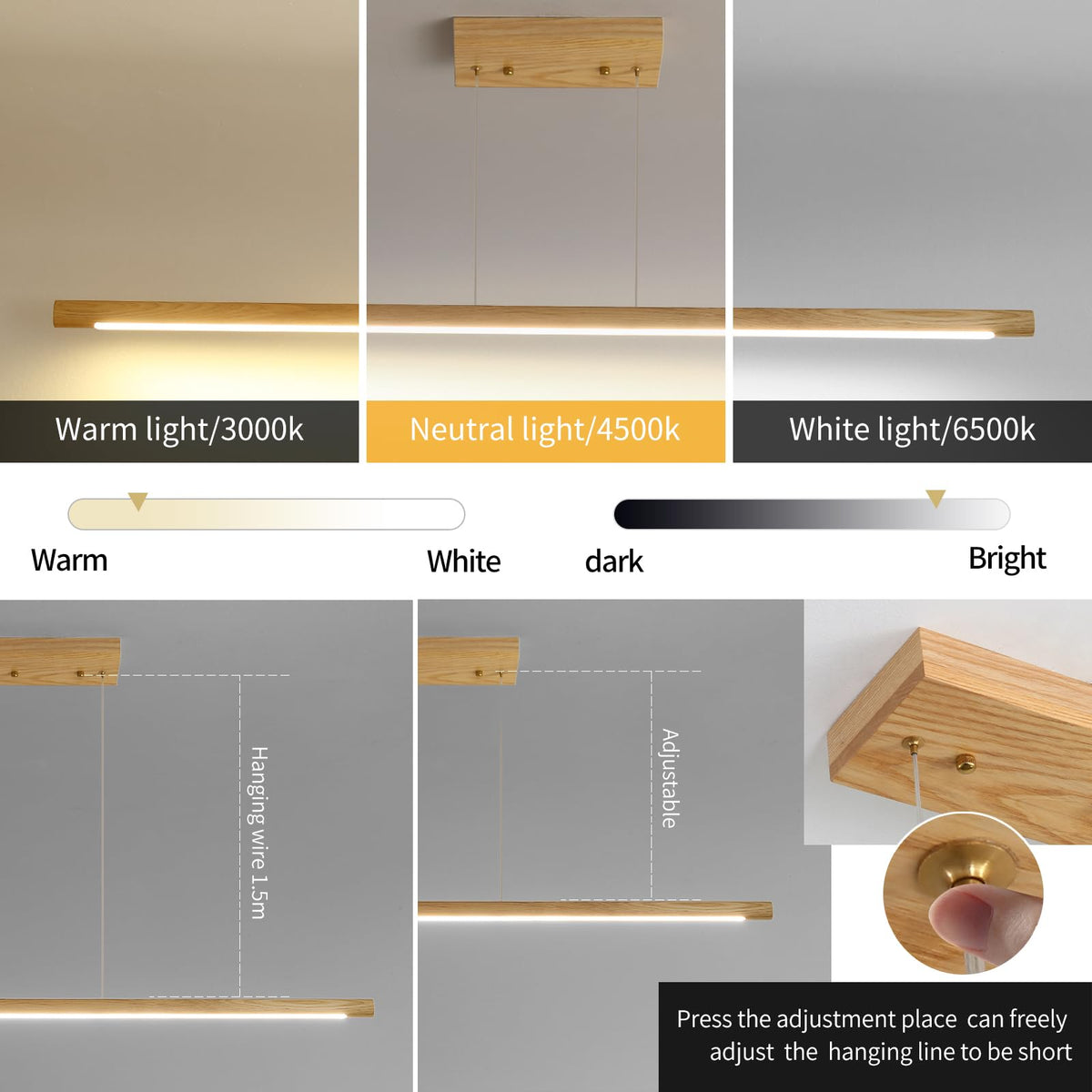 Warm light/3000k

Neutral light/4500k

White light/6500k

Warm

White

dark

Bright

Hanging wire 1.5m

Adjustable

Press the adjustment place can freely adjust the hanging line to be short