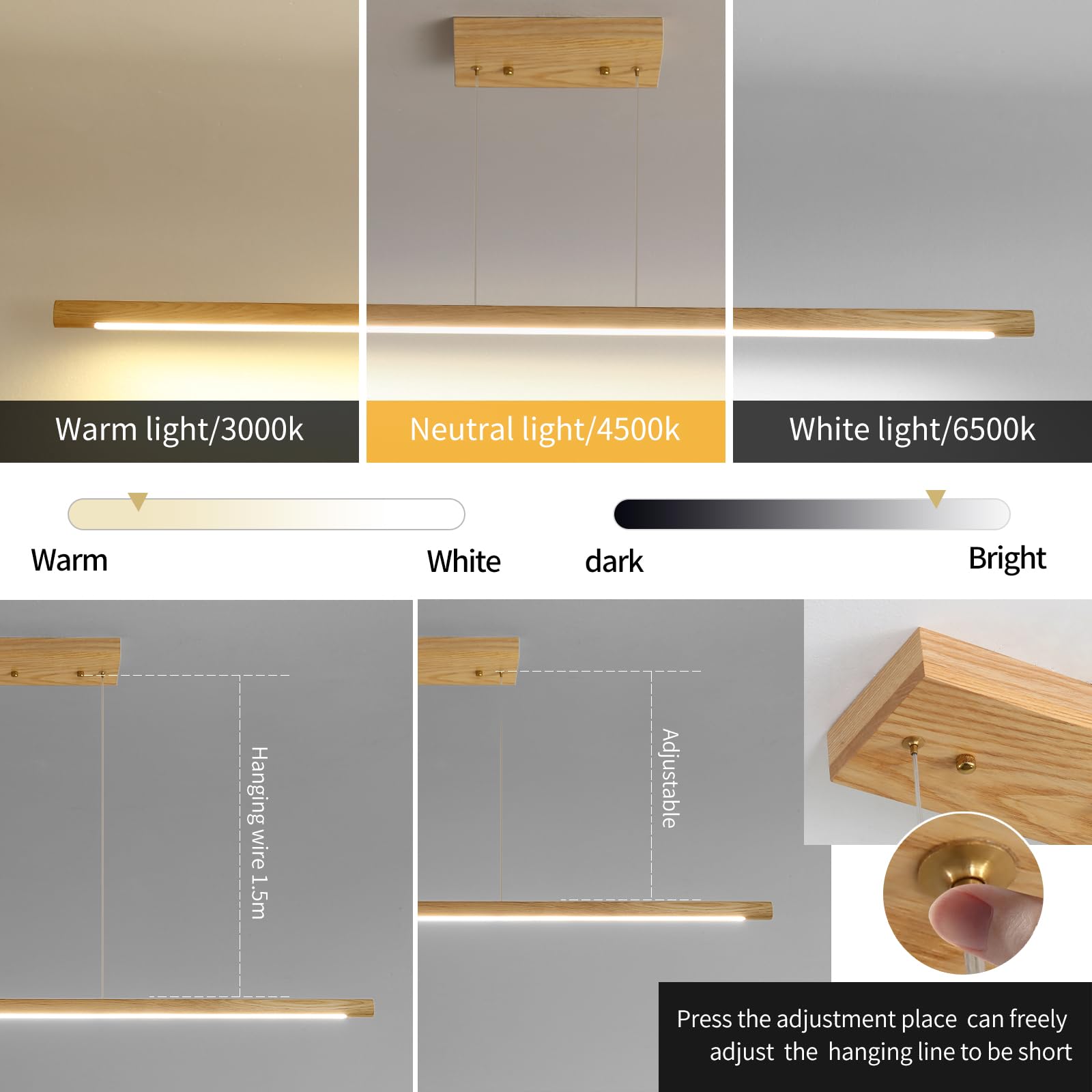 Warm light/3000k

Neutral light/4500k

White light/6500k

Warm

White

dark

Bright

Hanging wire 1.5m

Adjustable

Press the adjustment place can freely adjust the hanging line to be short