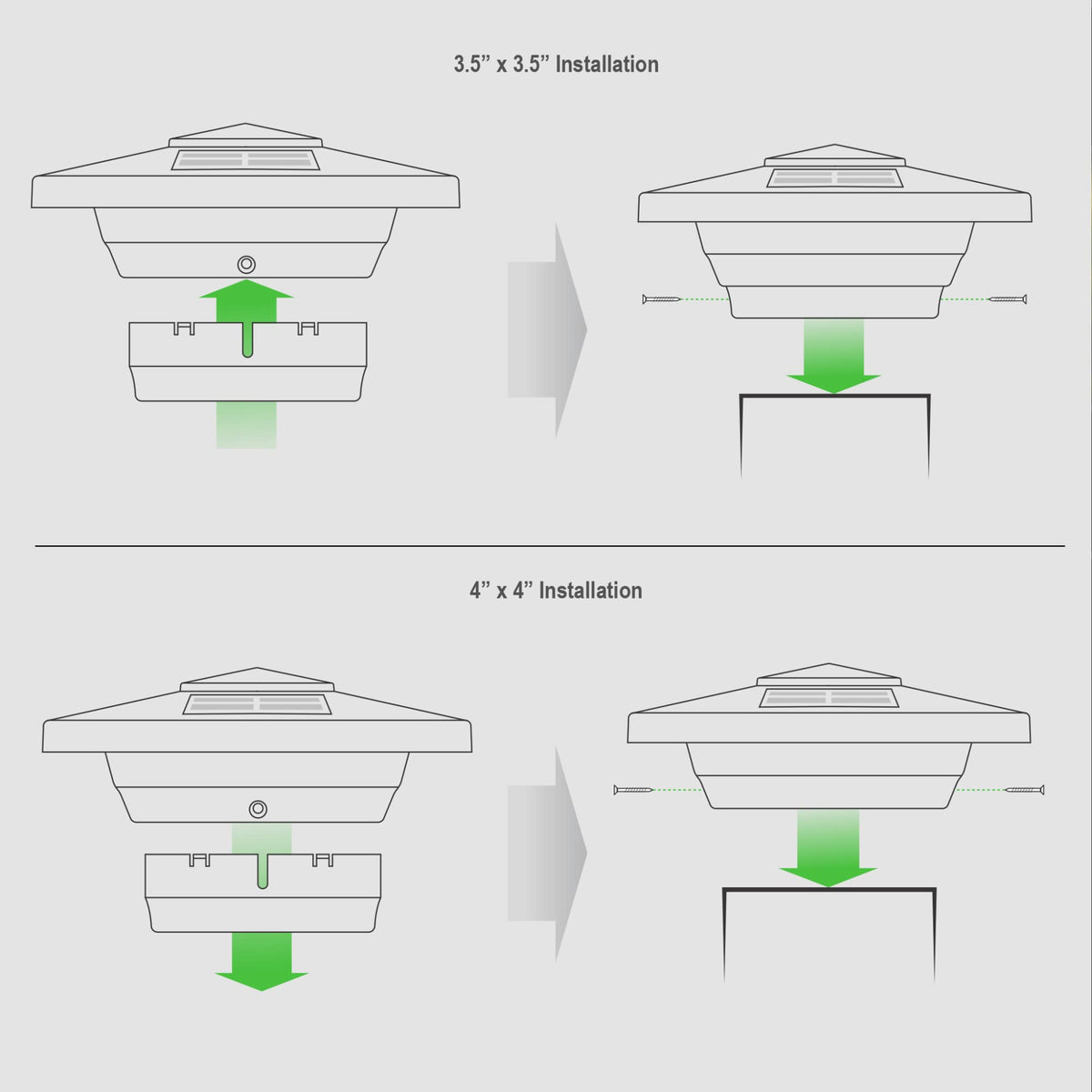 3.5” x 3.5” Installation

4” x 4” Installation