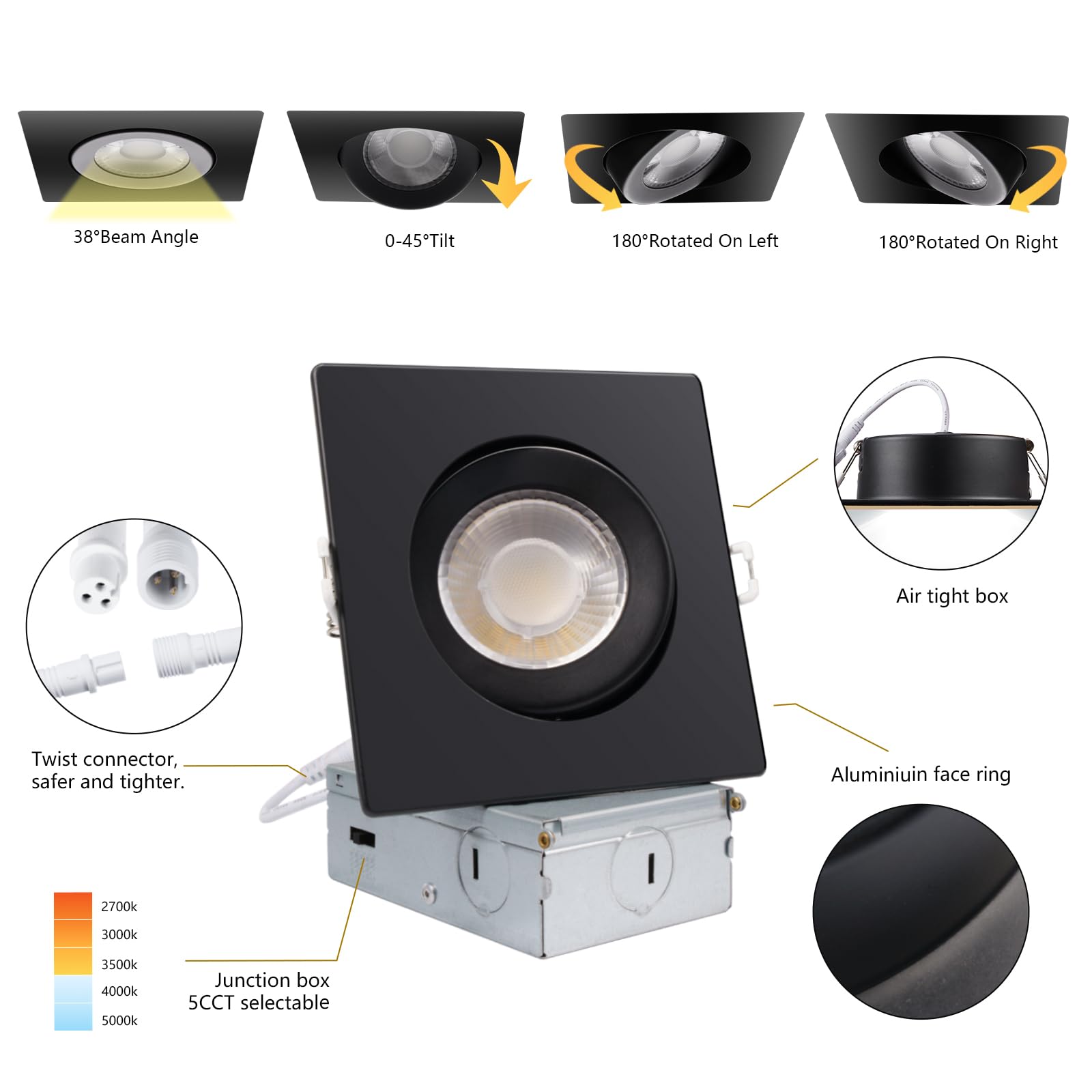 38°Beam Angle

0-45°Tilt

180°Rotated On Left

180°Rotated On Right

Air tight box

Twist connector, safer and tighter.

Aluminiuin face ring

2700k
3000k
3500k
4000k
5000k

Junction box
5CCT selectable