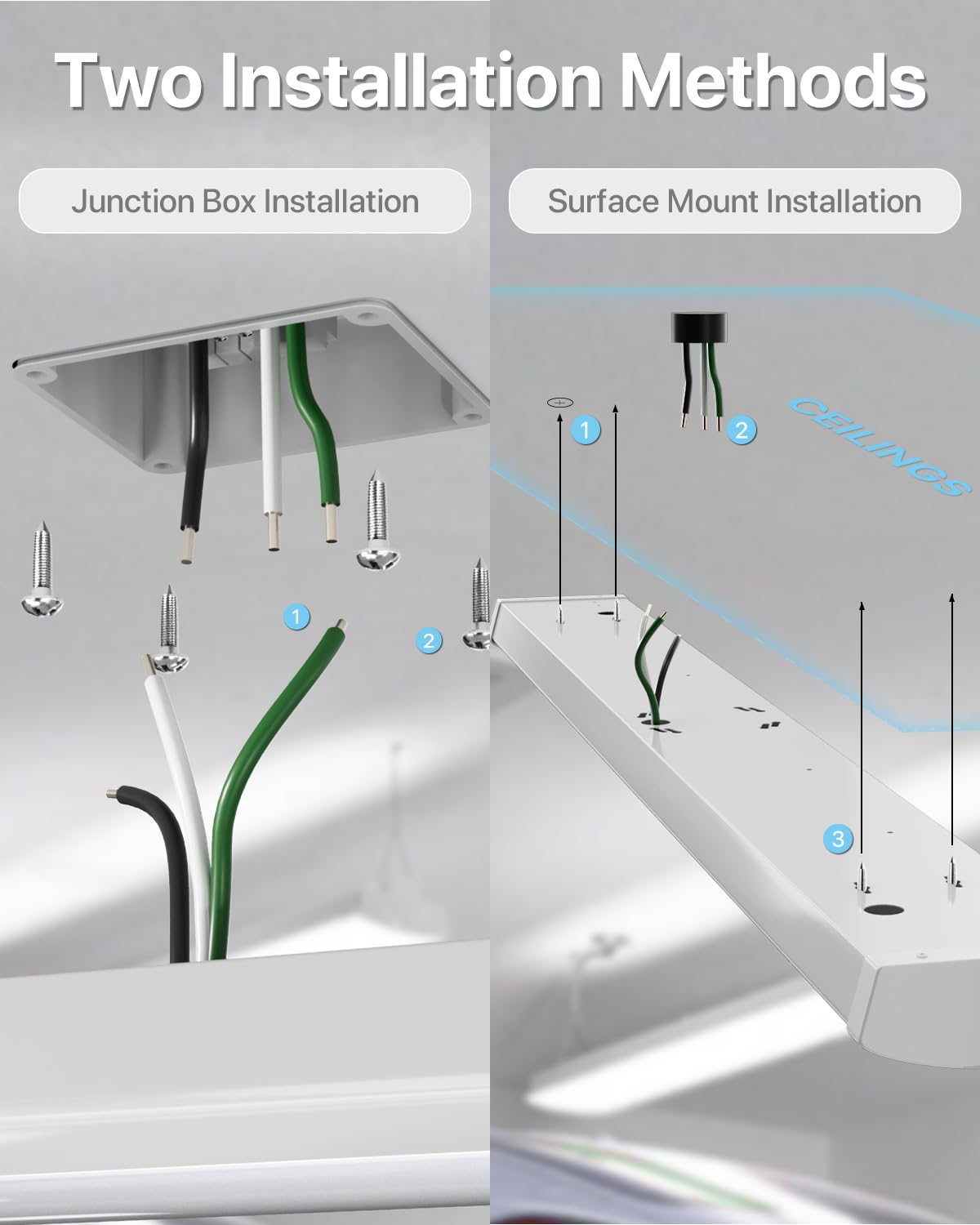 Two Installation Methods

Junction Box Installation

1

2

Surface Mount Installation

1

2

CEILINGS

3