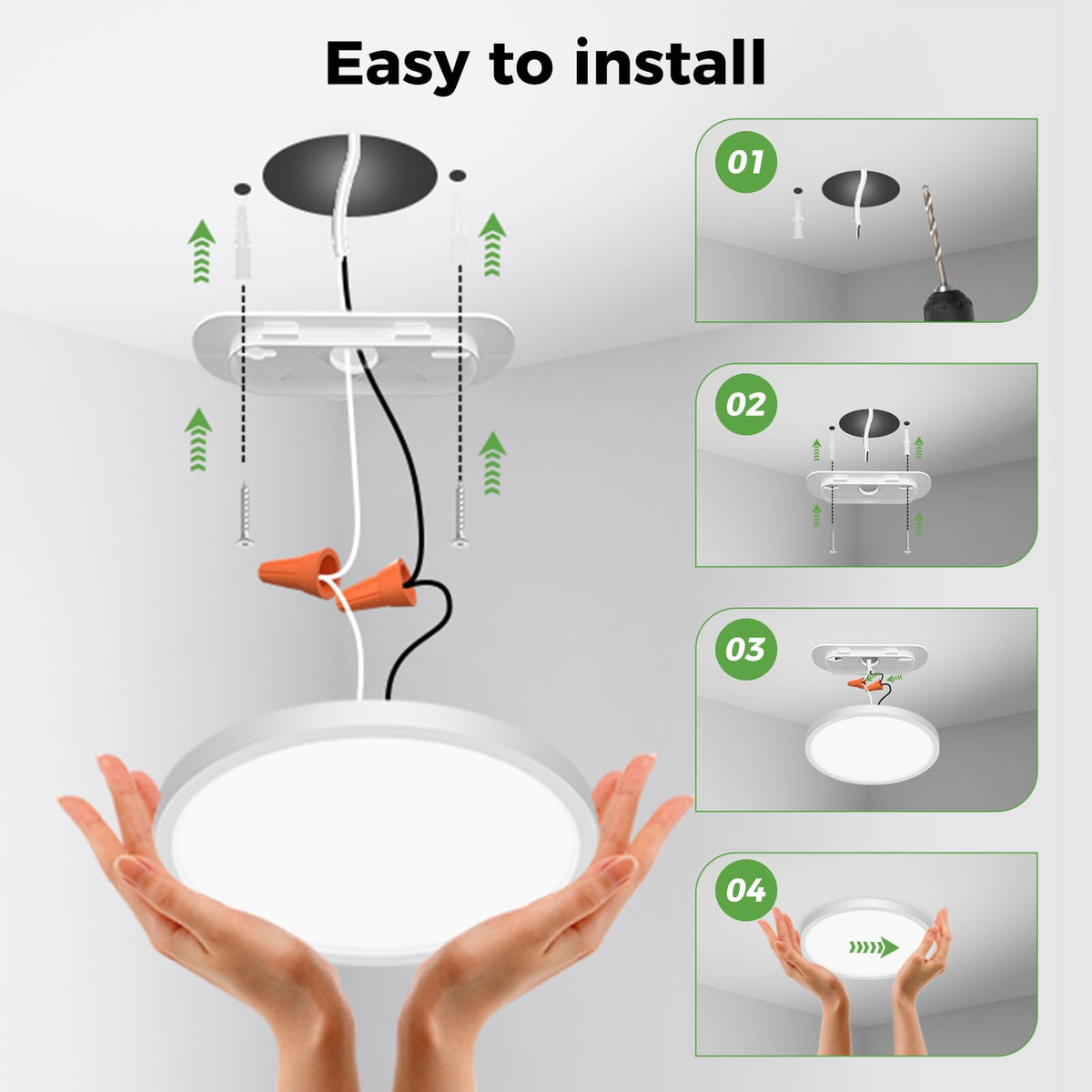 Easy to install

01

02

03

04