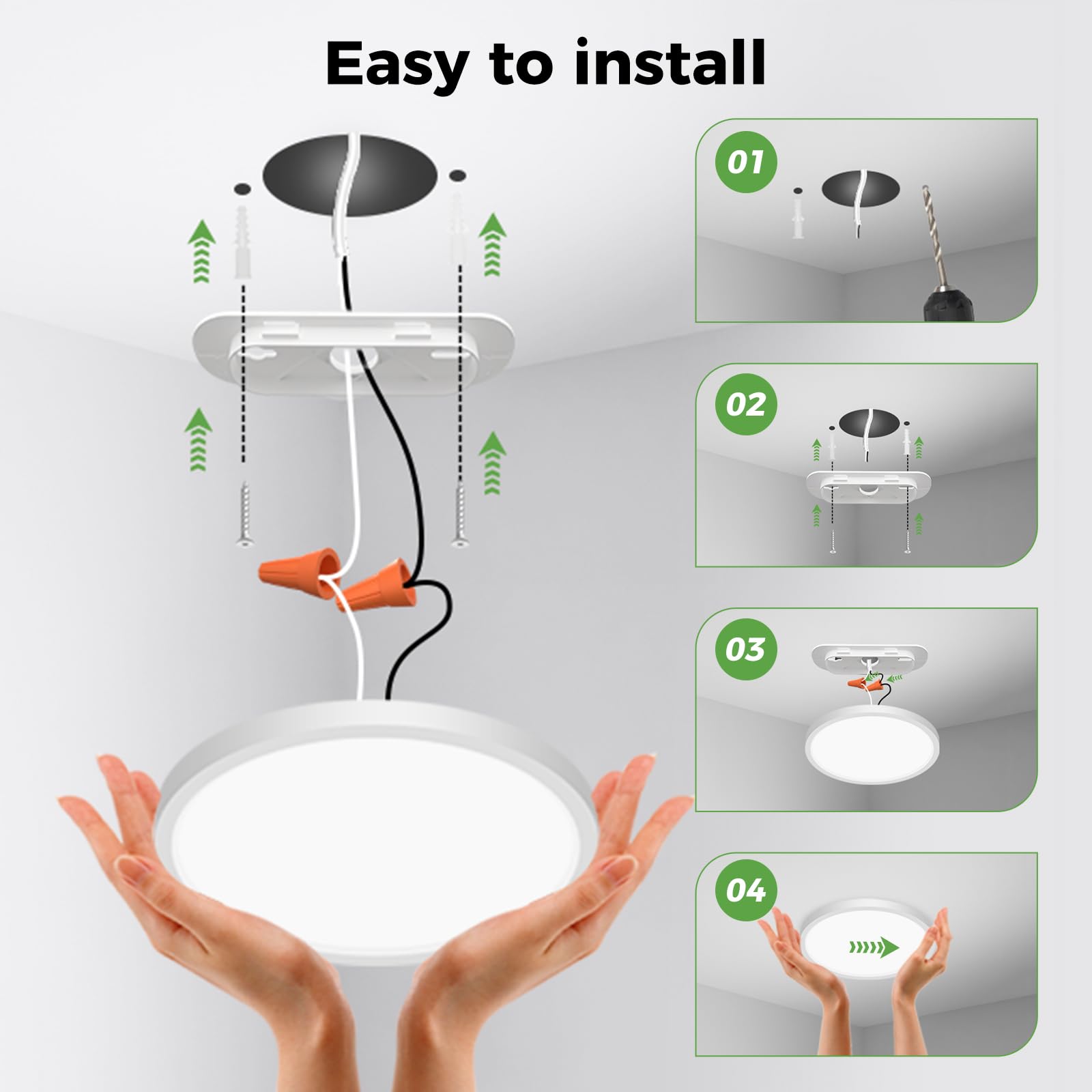 Easy to install

01

02

03

04