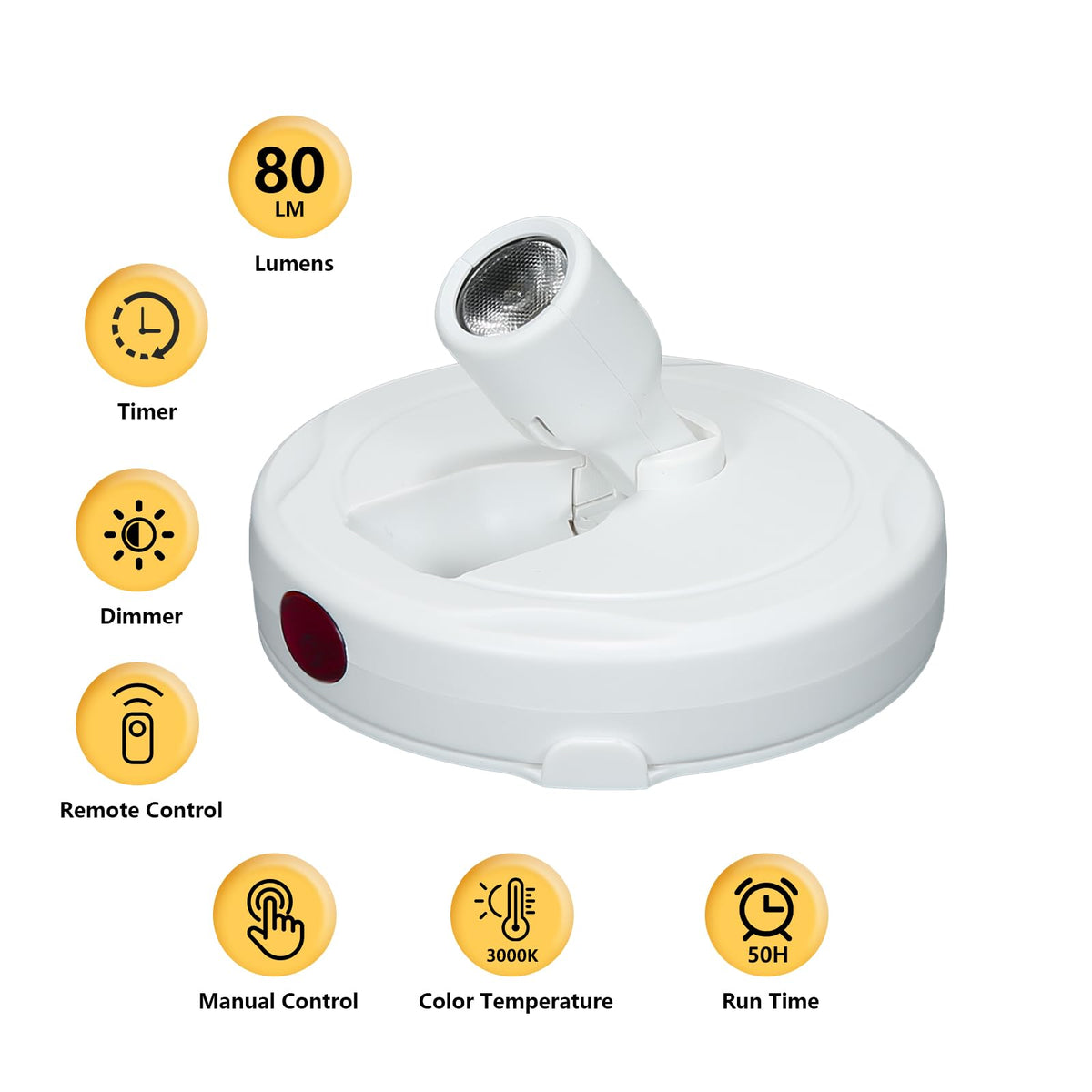 80
LM
Lumens

Timer

Dimmer

Remote Control

Manual Control

3000K
Color Temperature

50H
Run Time