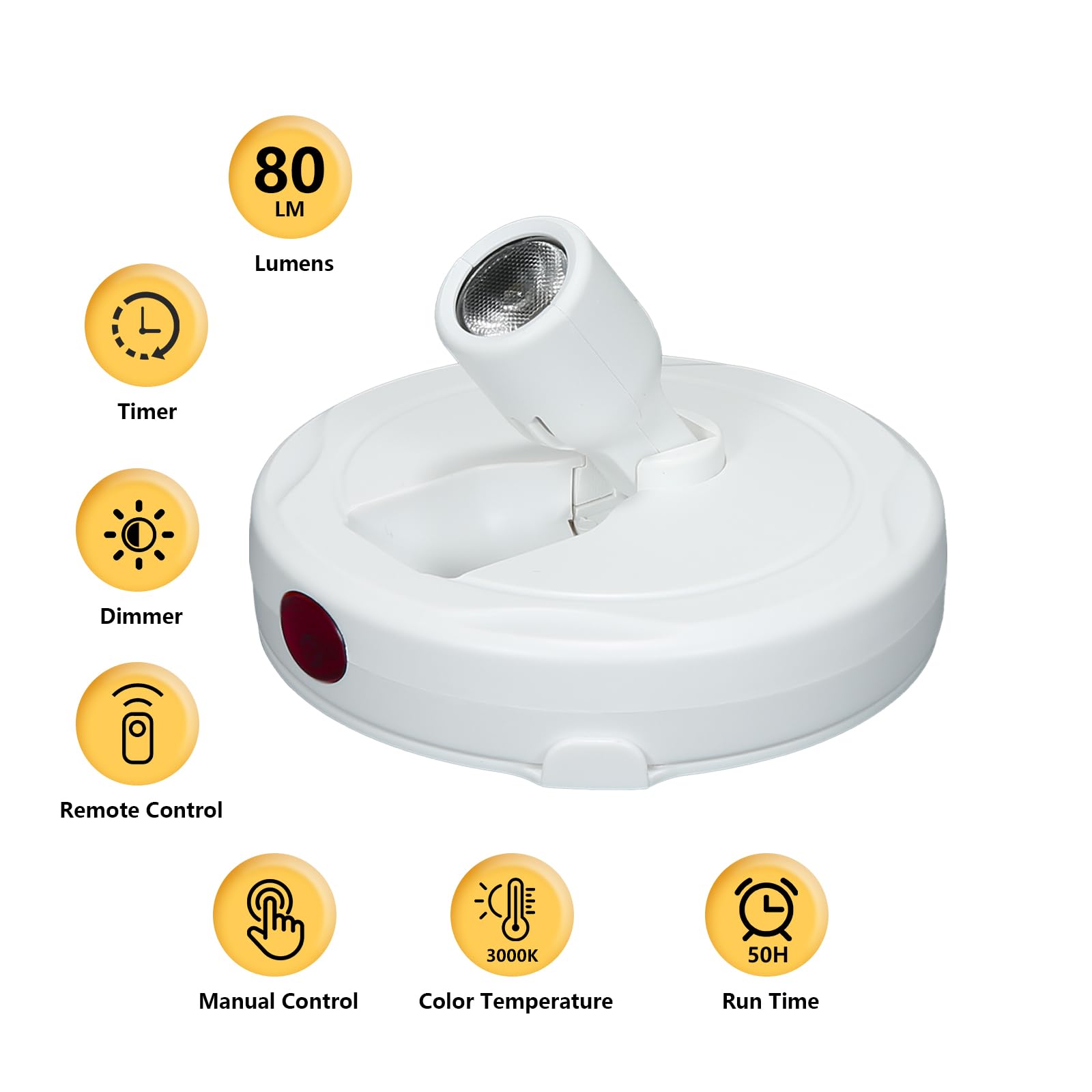 80
LM
Lumens

Timer

Dimmer

Remote Control

Manual Control

3000K
Color Temperature

50H
Run Time