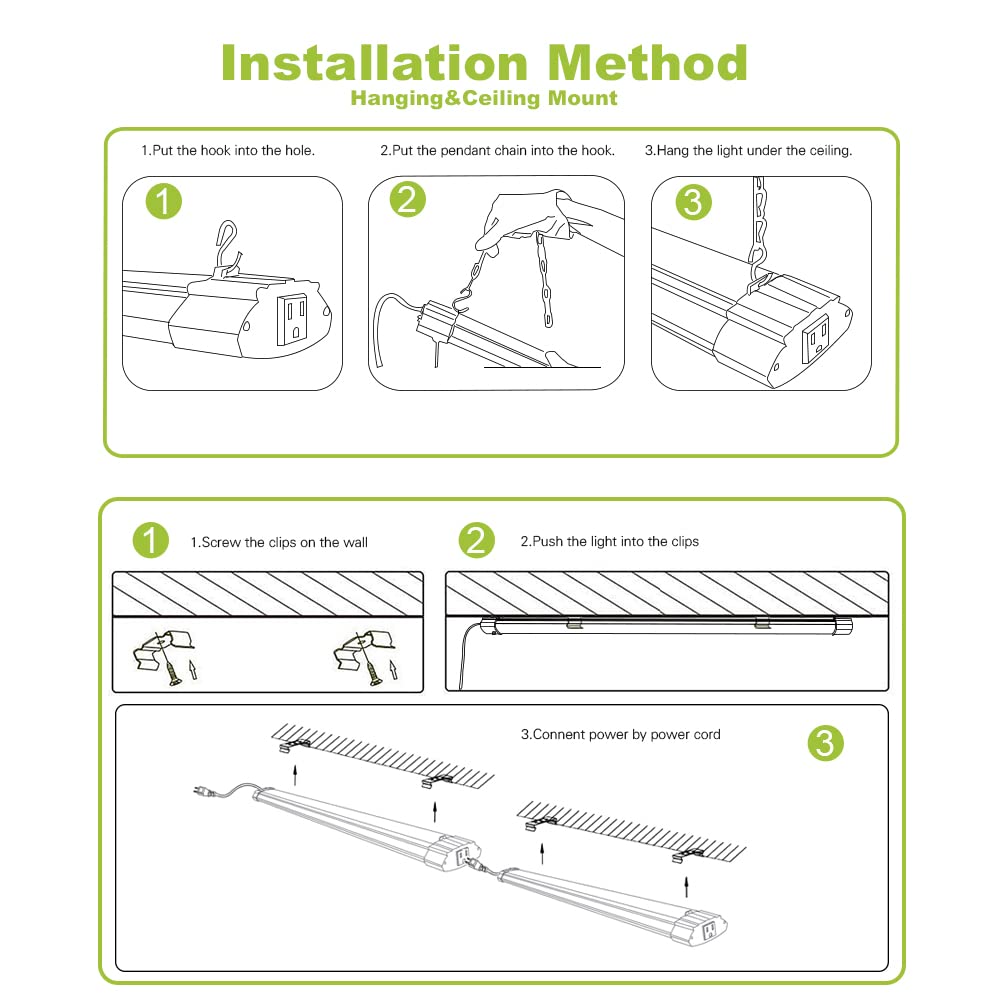 Installation Method
Hanging&Ceiling Mount

1.Put the hook into the hole.

2.Put the pendant chain into the hook.

3.Hang the light under the ceiling.

1

2

3

1

1.Screw the clips on the wall

2

2.Push the light into the clips

3.Connent power by power cord

3