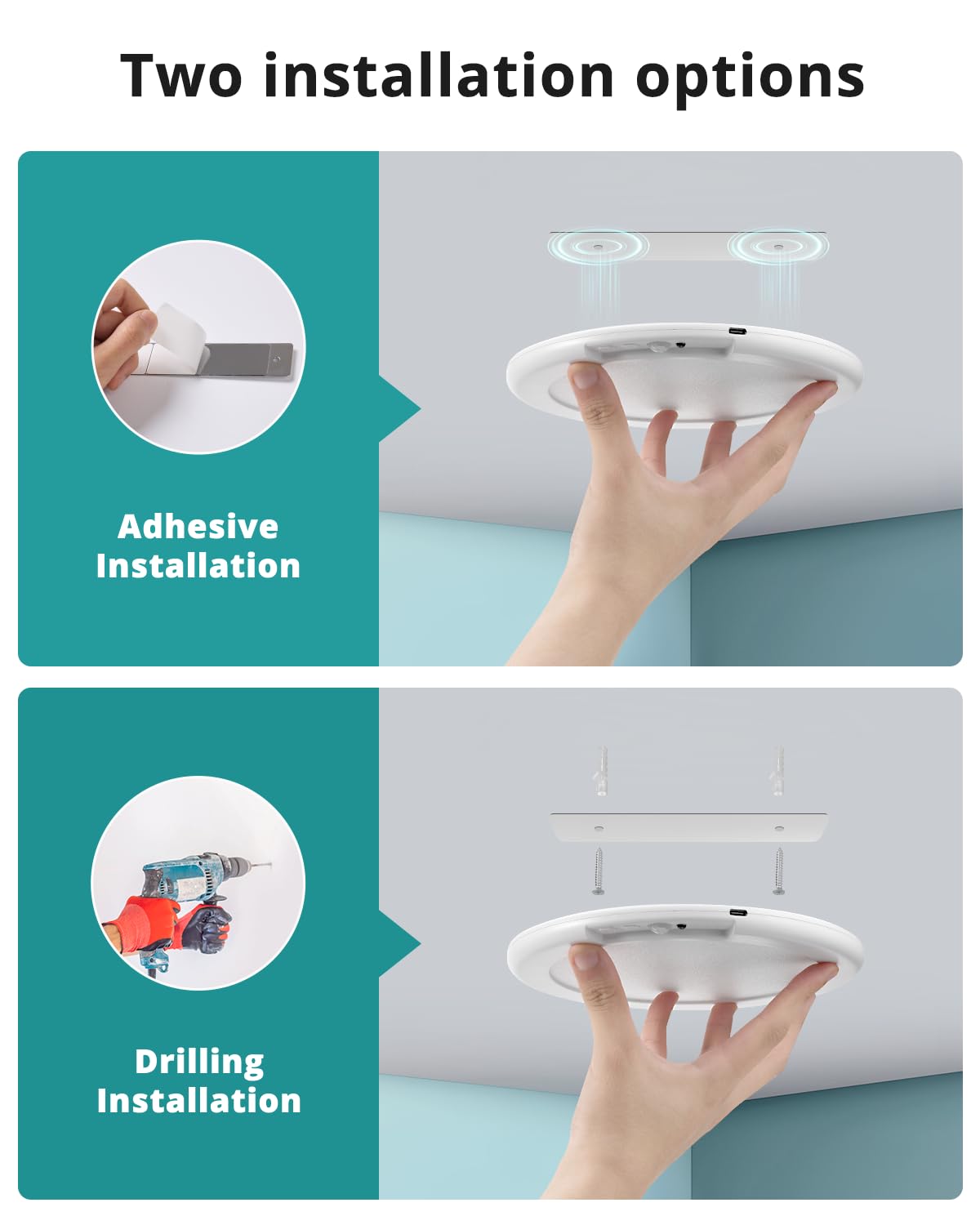 Two installation options

Adhesive Installation

Drilling Installation