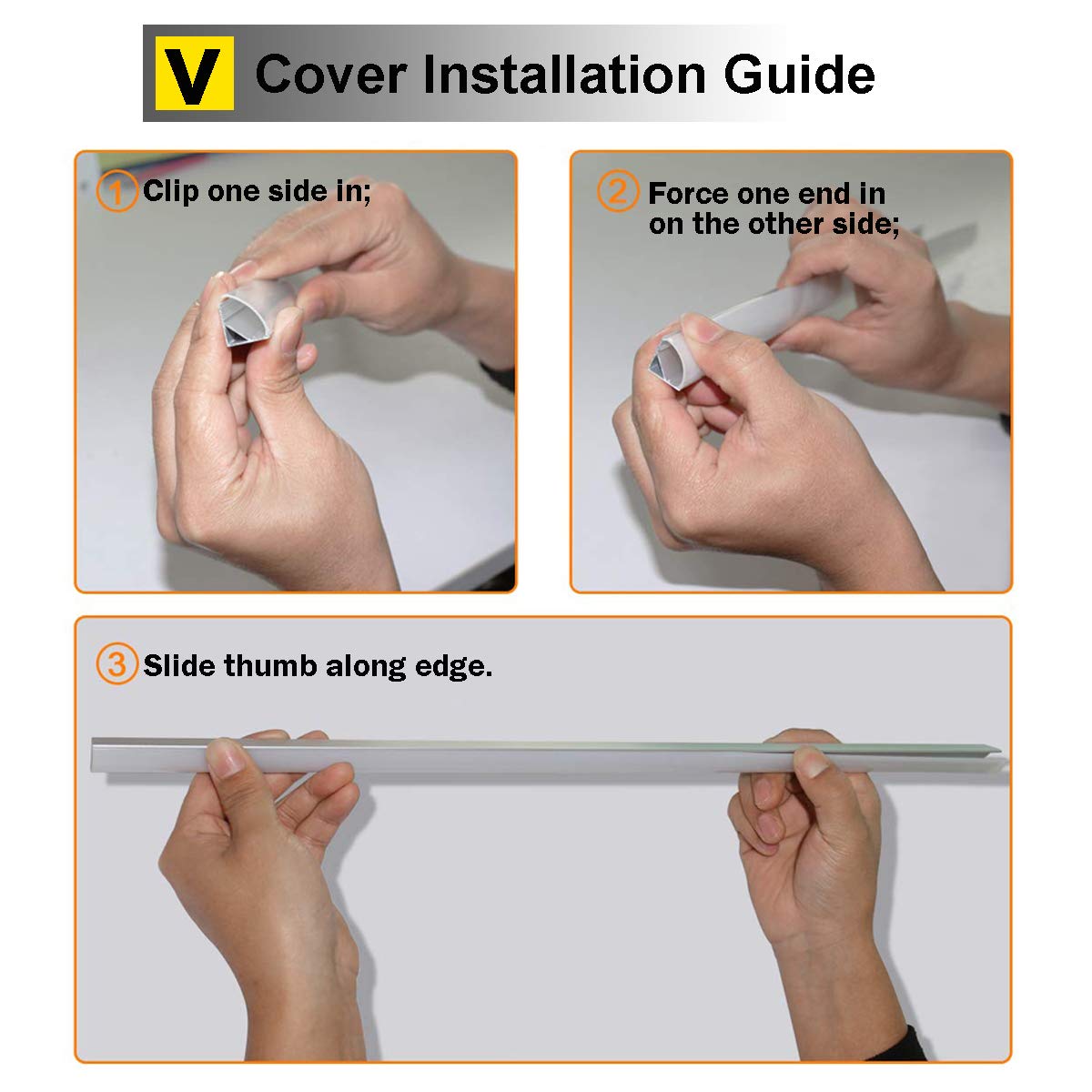 V Cover Installation Guide

1 Clip one side in;

2 Force one end in on the other side;

3 Slide thumb along edge.