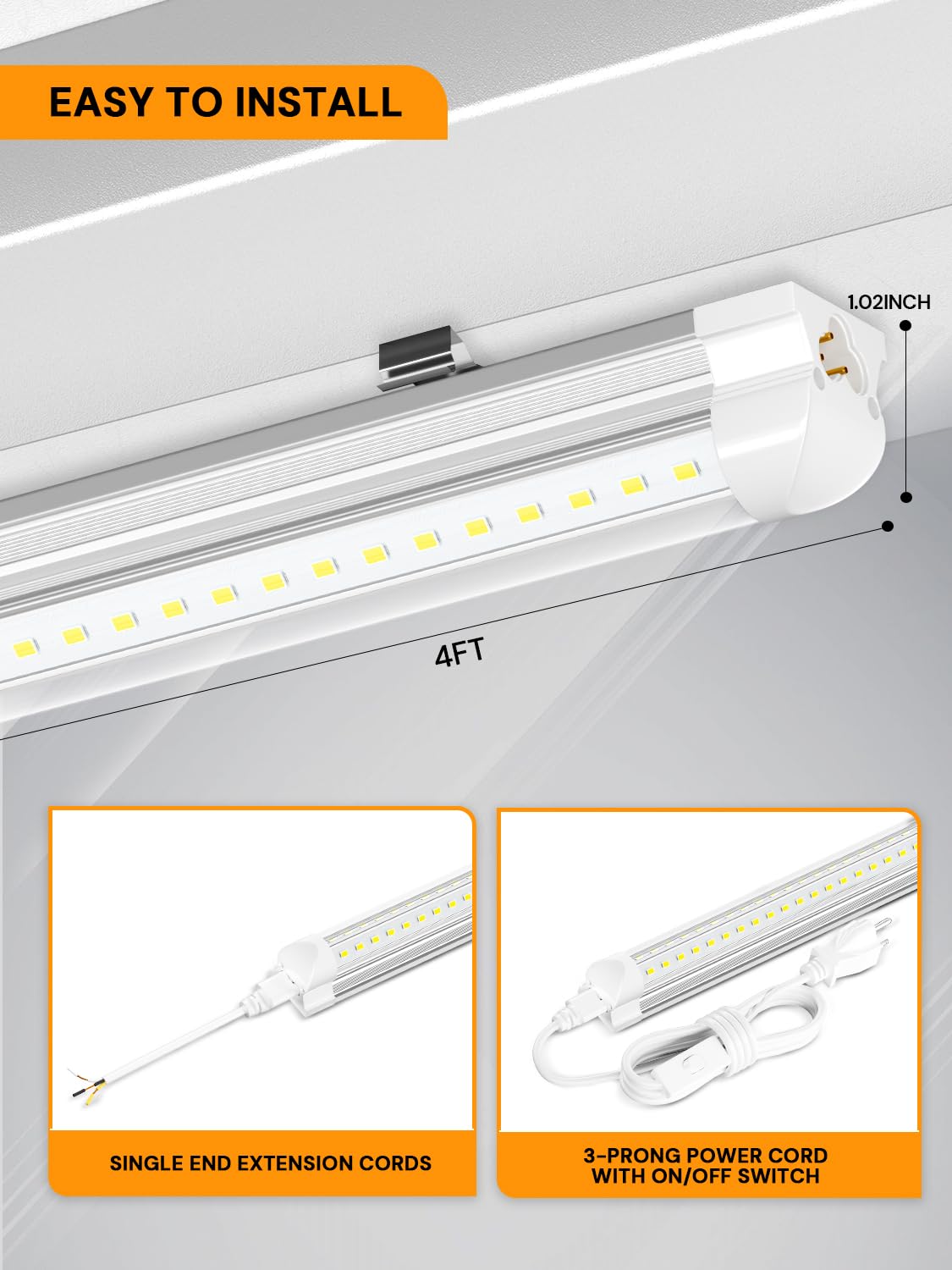 EASY TO INSTALL

1.02INCH

4FT

SINGLE END EXTENSION CORDS

3-PRONG POWER CORD WITH ON/OFF SWITCH