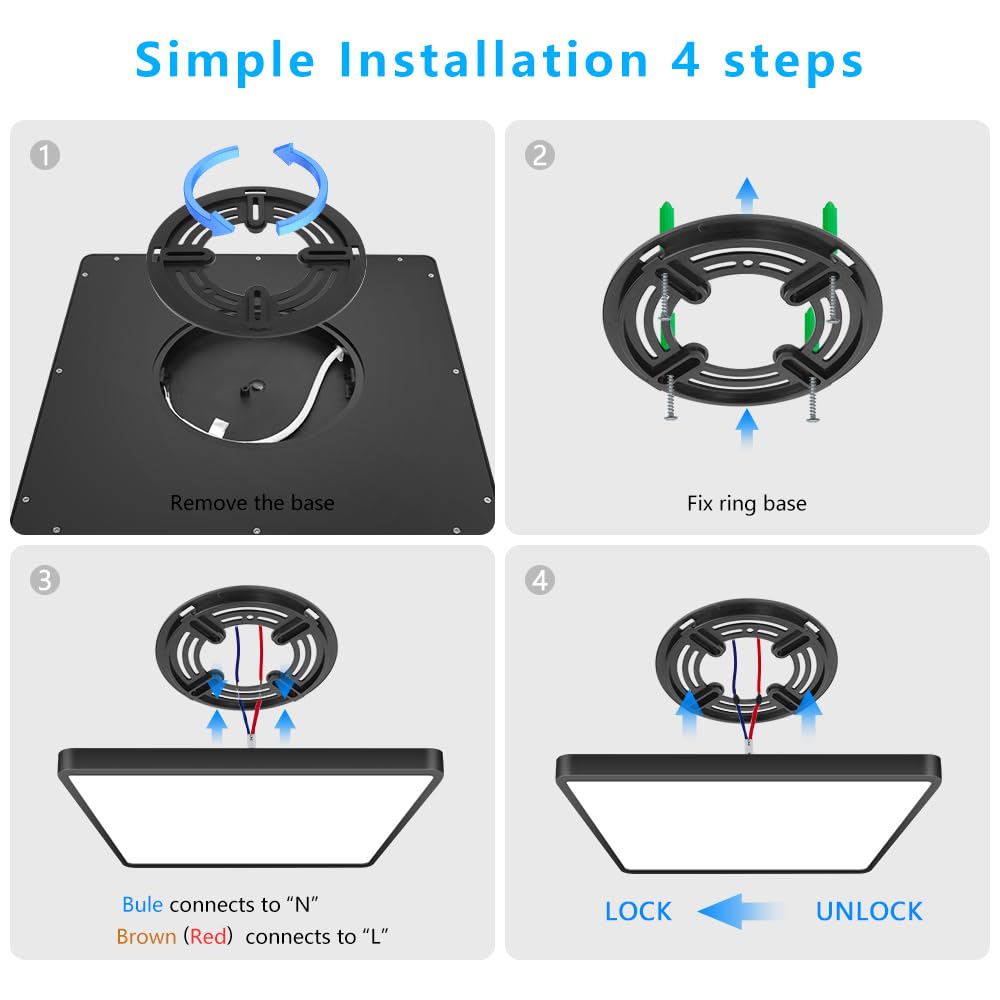 Simple Installation 4 steps

1

Remove the base

2

Fix ring base

3

Bule connects to “N”
Brown (Red) connects to “L”

4

LOCK UNLOCK