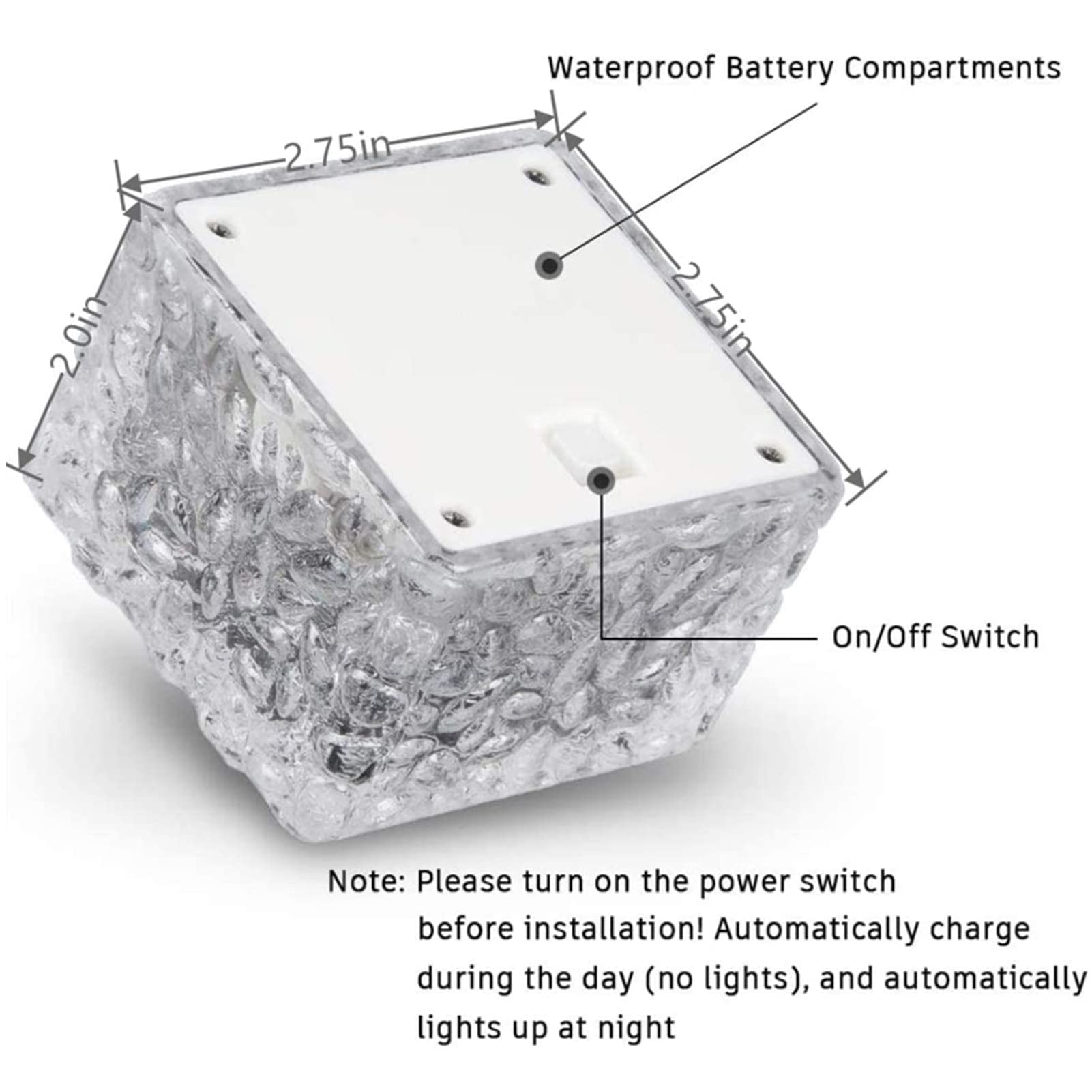 Waterproof Battery Compartments

2.75in

2.75in

2.0in

On/Off Switch

Note: Please turn on the power switch before installation! Automatically charge during the day (no lights), and automatically lights up at night