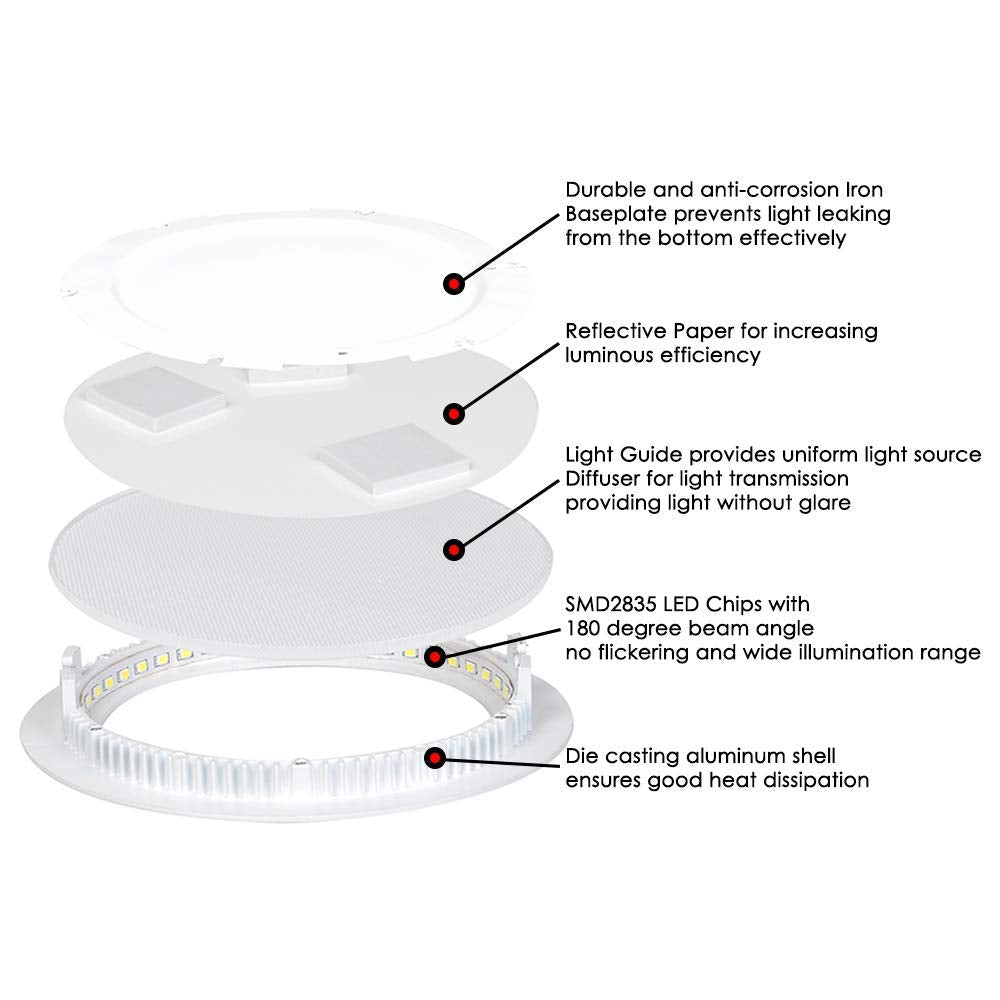 Durable and anti-corrosion Iron Baseplate prevents light leaking from the bottom effectively

Reflective Paper for increasing luminous efficiency

Light Guide provides uniform light source Diffuser for light transmission providing light without glare

SMD2835 LED Chips with 180 degree beam angle no flickering and wide illumination range

Die casting aluminum shell ensures good heat dissipation