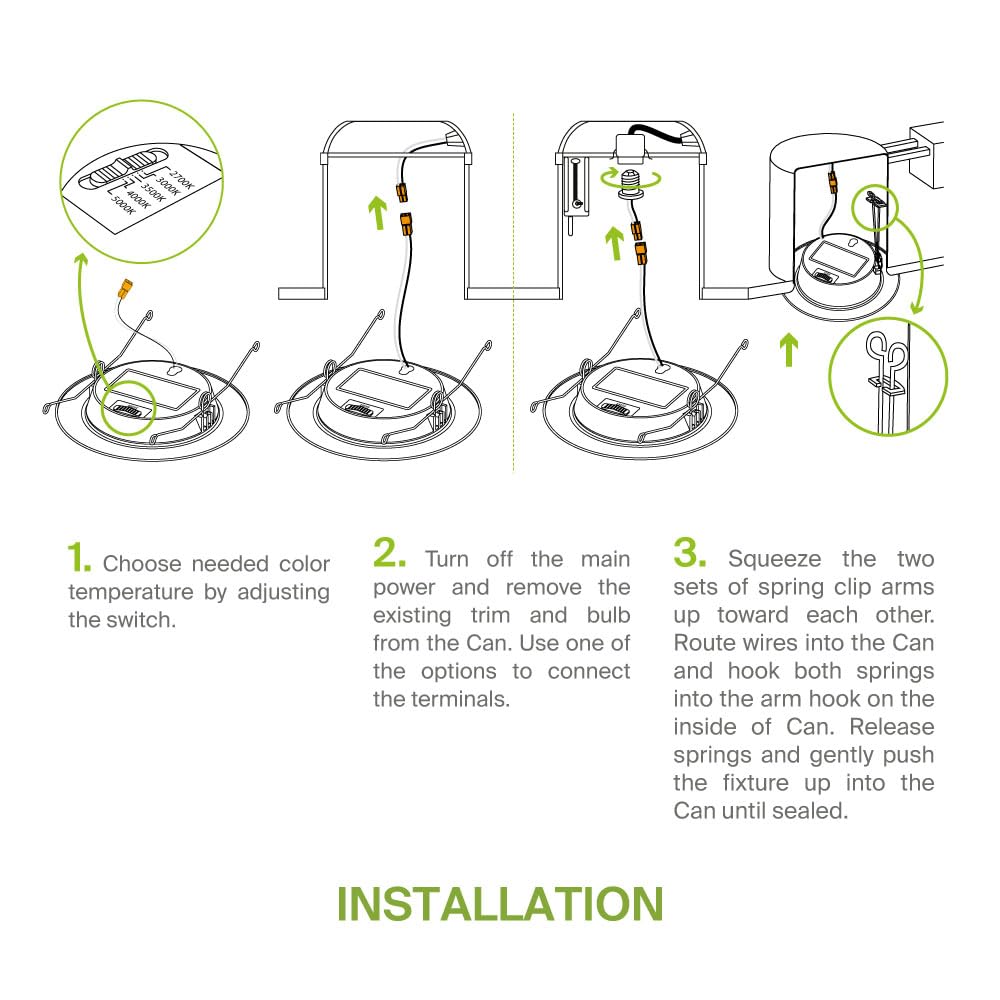 2700K
3000K
3500K
4000K
5000K

1. Choose needed color temperature by adjusting the switch.

2. Turn off the main power and remove the existing trim and bulb from the Can. Use one of the options to connect the terminals.

3. Squeeze the two sets of spring clip arms up toward each other. Route wires into the Can and hook both springs into the arm hook on the inside of Can. Release springs and gently push the fixture up into the Can until sealed.

INSTALLATION