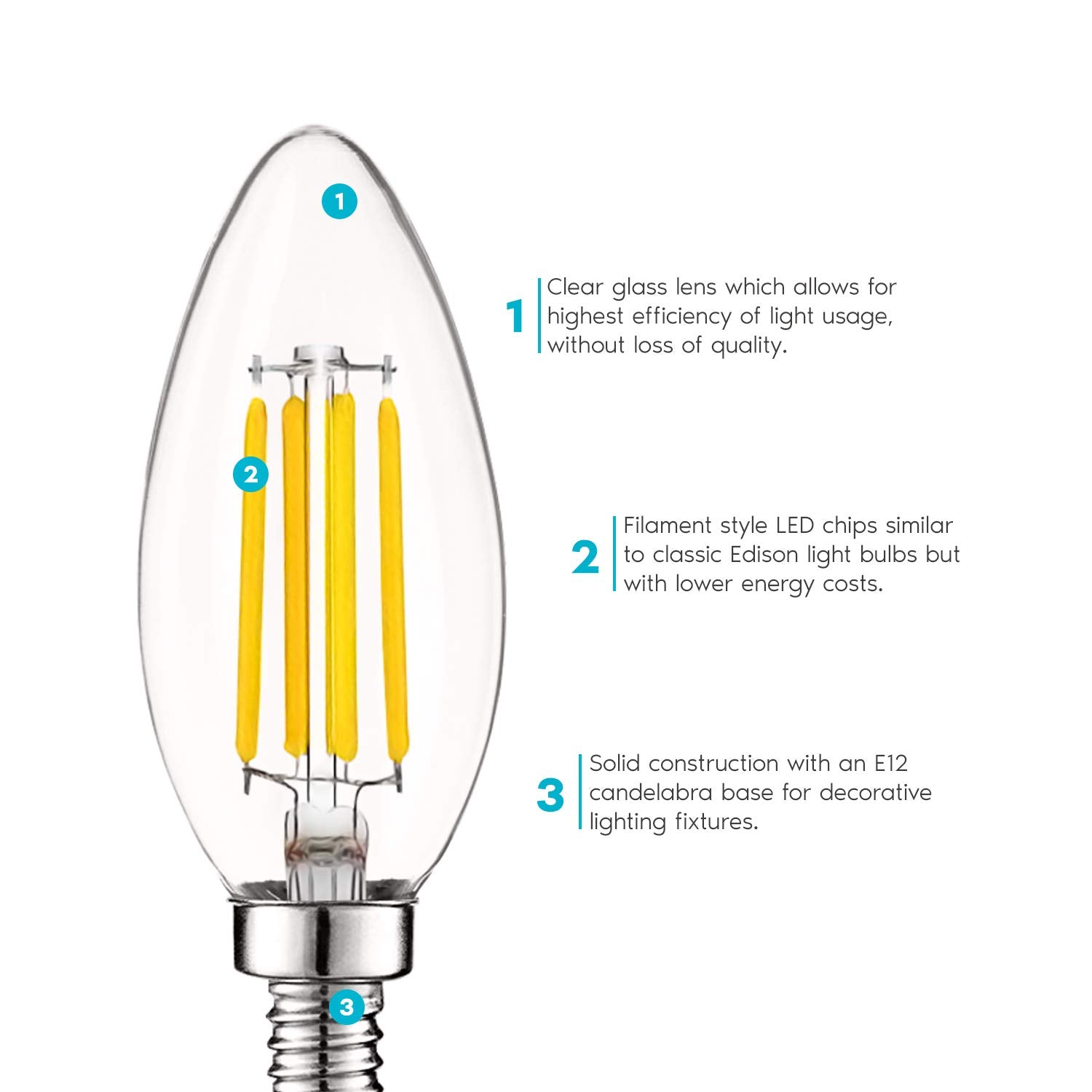 1

2

3

1 Clear glass lens which allows for highest efficiency of light usage, without loss of quality.

2 Filament style LED chips similar to classic Edison light bulbs but with lower energy costs.

3 Solid construction with an E12 candelabra base for decorative lighting fixtures.