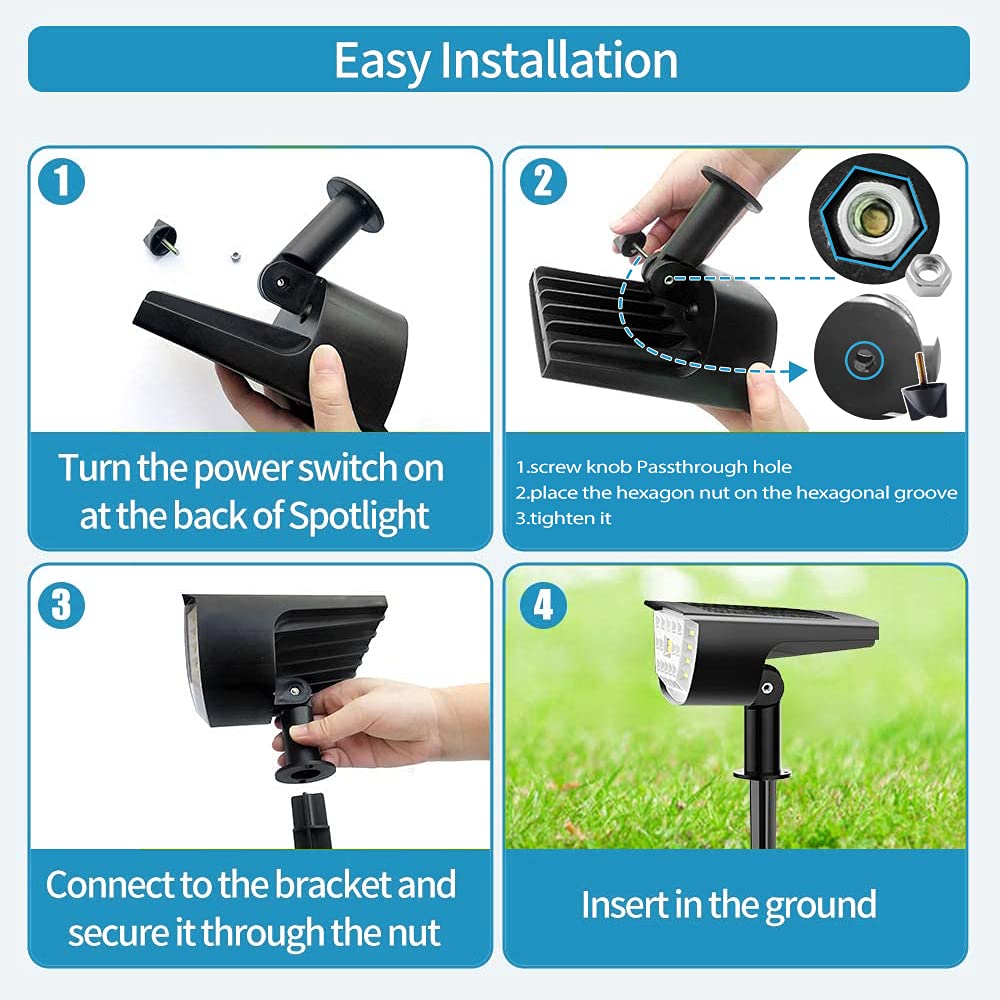 Easy Installation

1

Turn the power switch on at the back of Spotlight

2

1.screw knob Passthrough hole
2.place the hexagon nut on the hexagonal groove
3.tighten it

3

Connect to the bracket and secure it through the nut

4

Insert in the ground