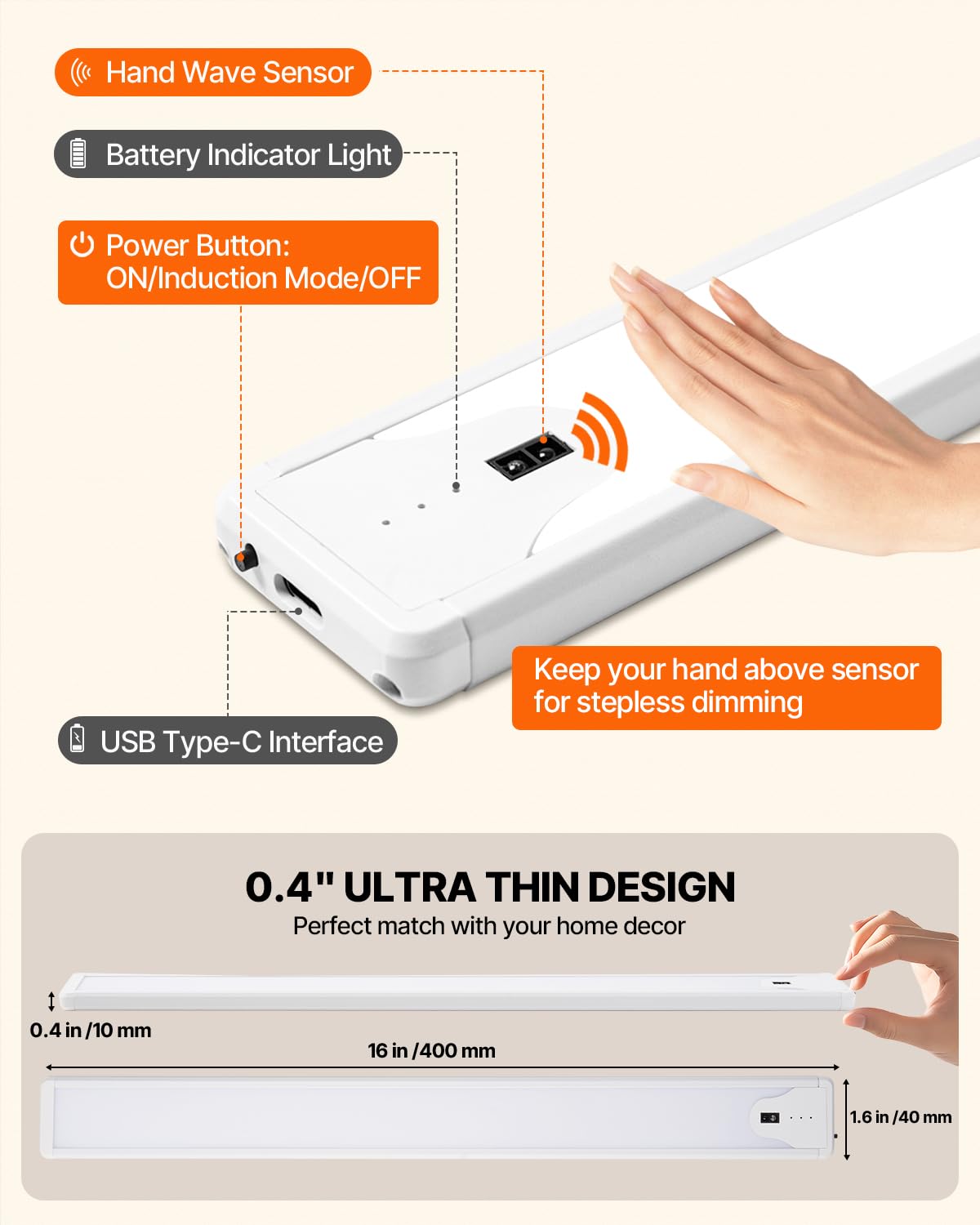 Hand Wave Sensor

Battery Indicator Light

Power Button: ON/Induction Mode/OFF

Keep your hand above sensor for stepless dimming

USB Type-C Interface

0.4" ULTRA THIN DESIGN

Perfect match with your home decor

0.4 in /10 mm

16 in /400 mm

1.6 in /40 mm