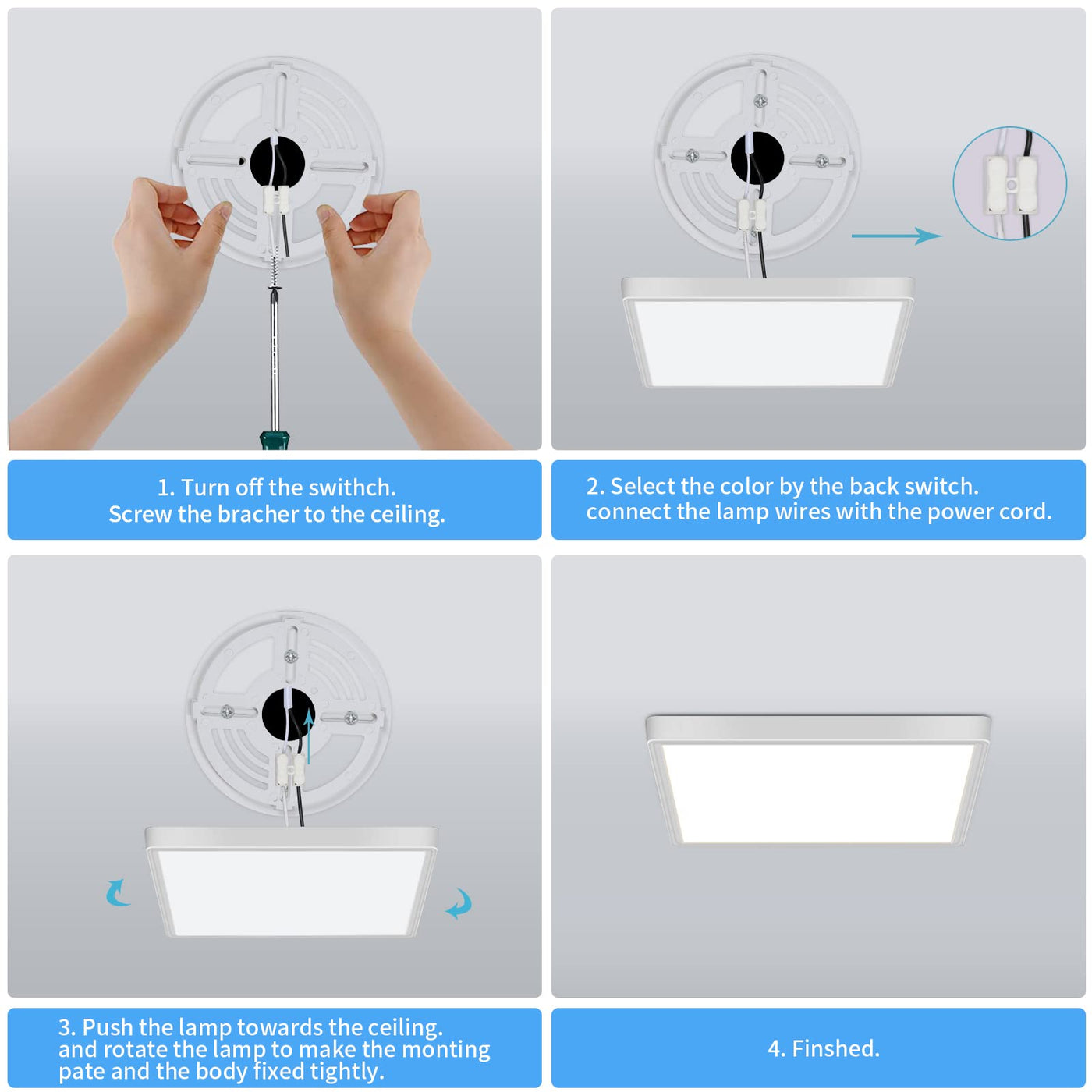 1. Turn off the swithch.
Screw the bracher to the ceiling.

2. Select the color by the back switch.
connect the lamp wires with the power cord.

3. Push the lamp towards the ceiling.
and rotate the lamp to make the monting pate and the body fixed tightly.

4. Finshed.