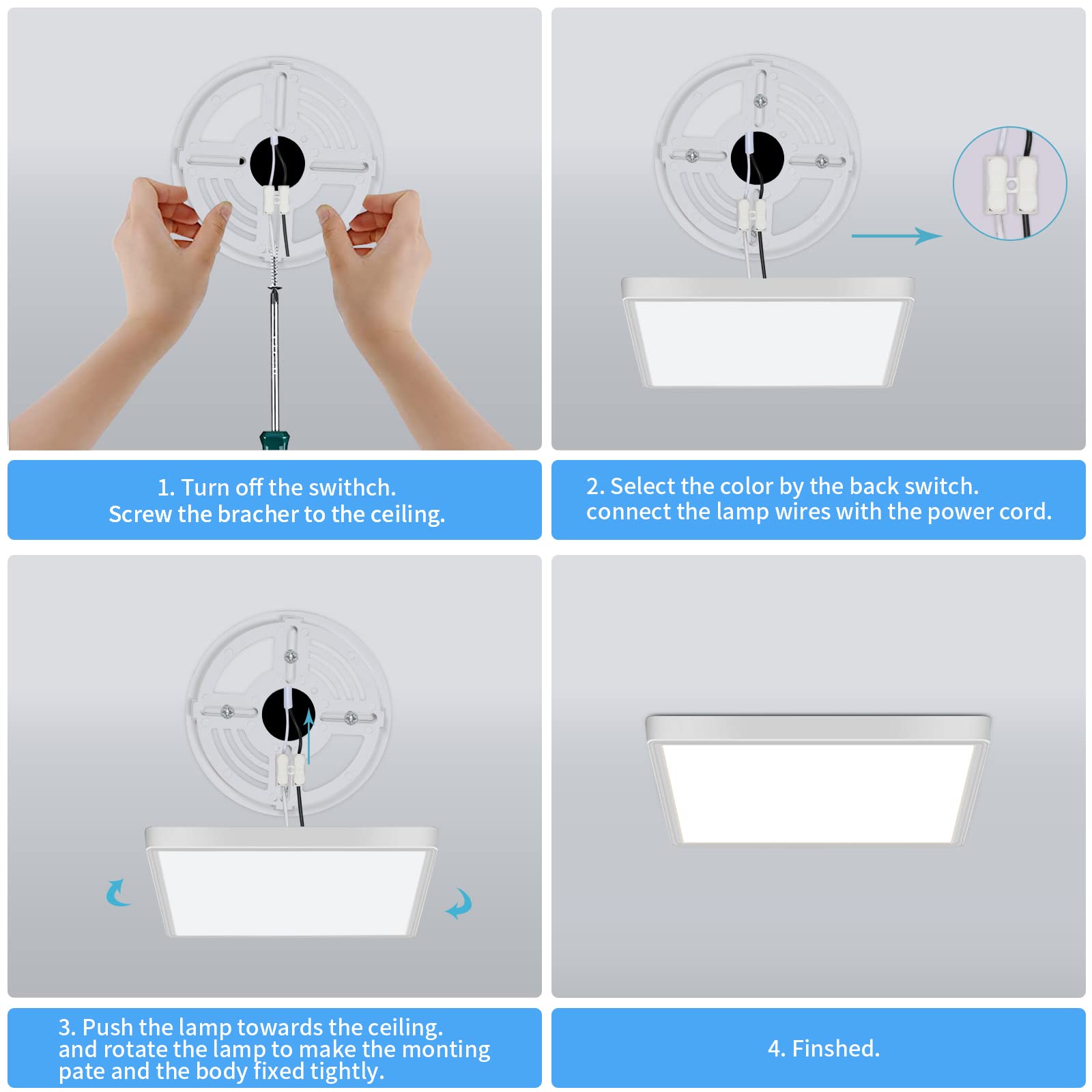 1. Turn off the swithch.
Screw the bracher to the ceiling.

2. Select the color by the back switch.
connect the lamp wires with the power cord.

3. Push the lamp towards the ceiling.
and rotate the lamp to make the monting pate and the body fixed tightly.

4. Finshed.