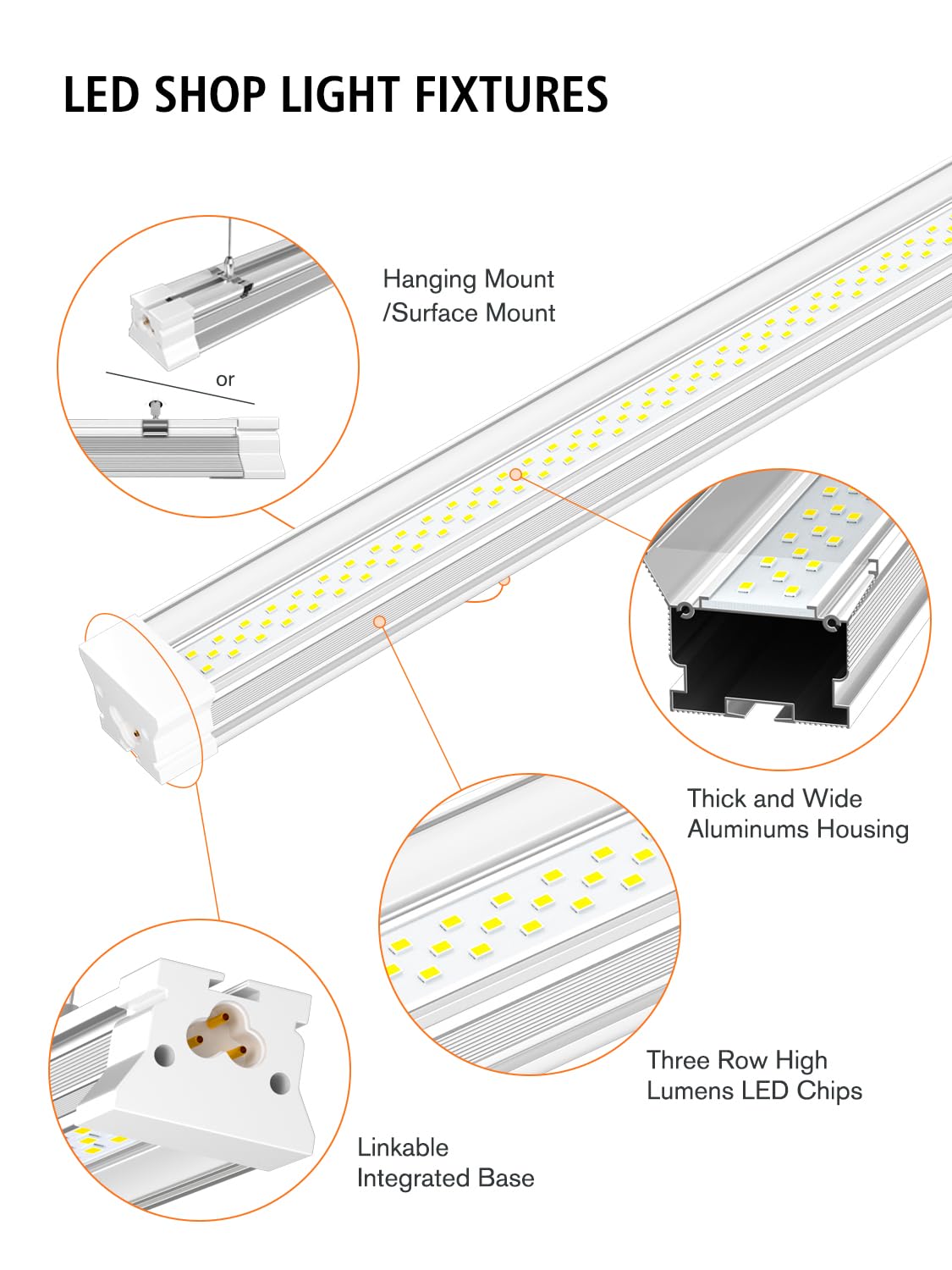 LED SHOP LIGHT FIXTURES

Hanging Mount
/Surface Mount

or

Thick and Wide
Aluminums Housing

Three Row High
Lumens LED Chips

Linkable
Integrated Base