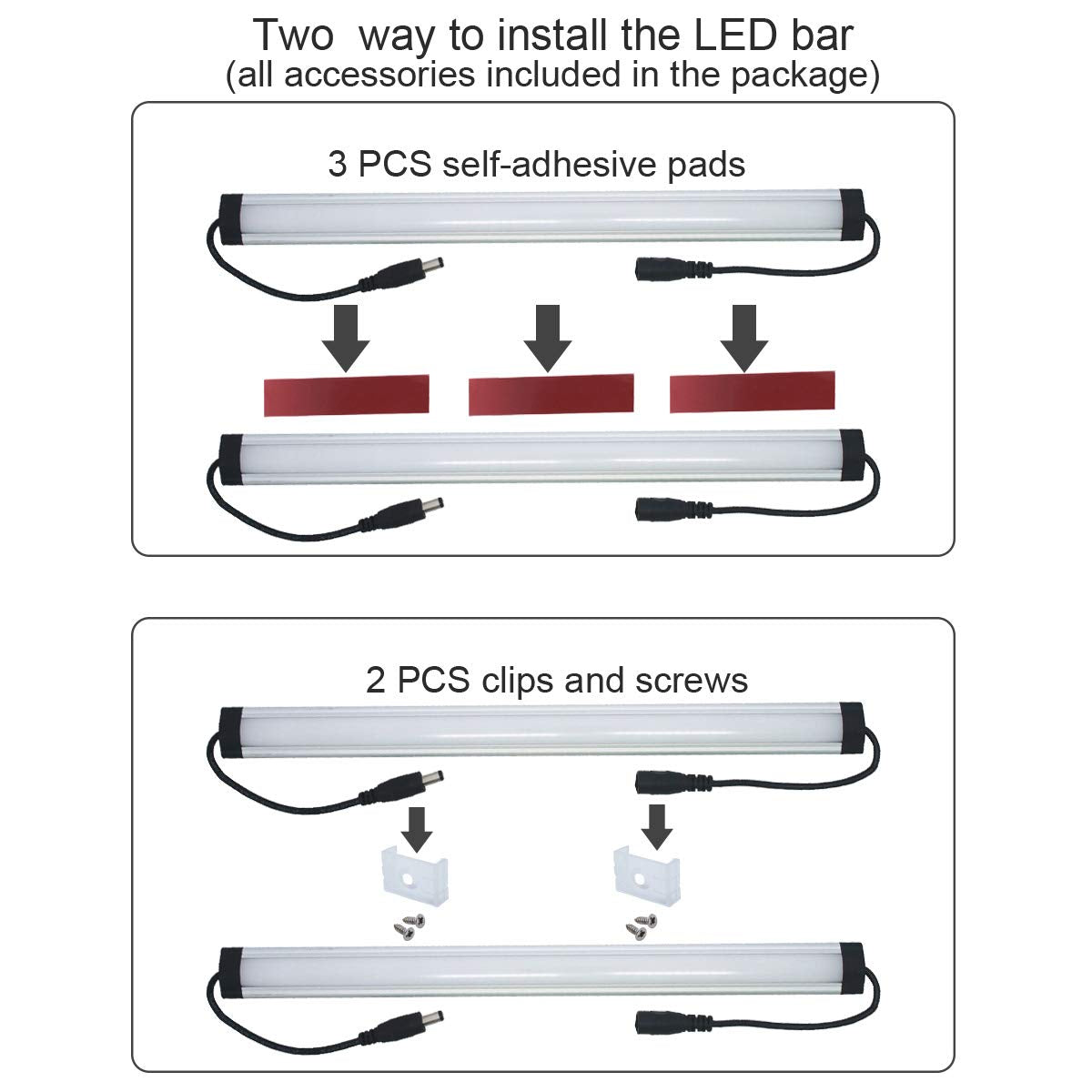 Two way to install the LED bar
(all accessories included in the package)

3 PCS self-adhesive pads

2 PCS clips and screws