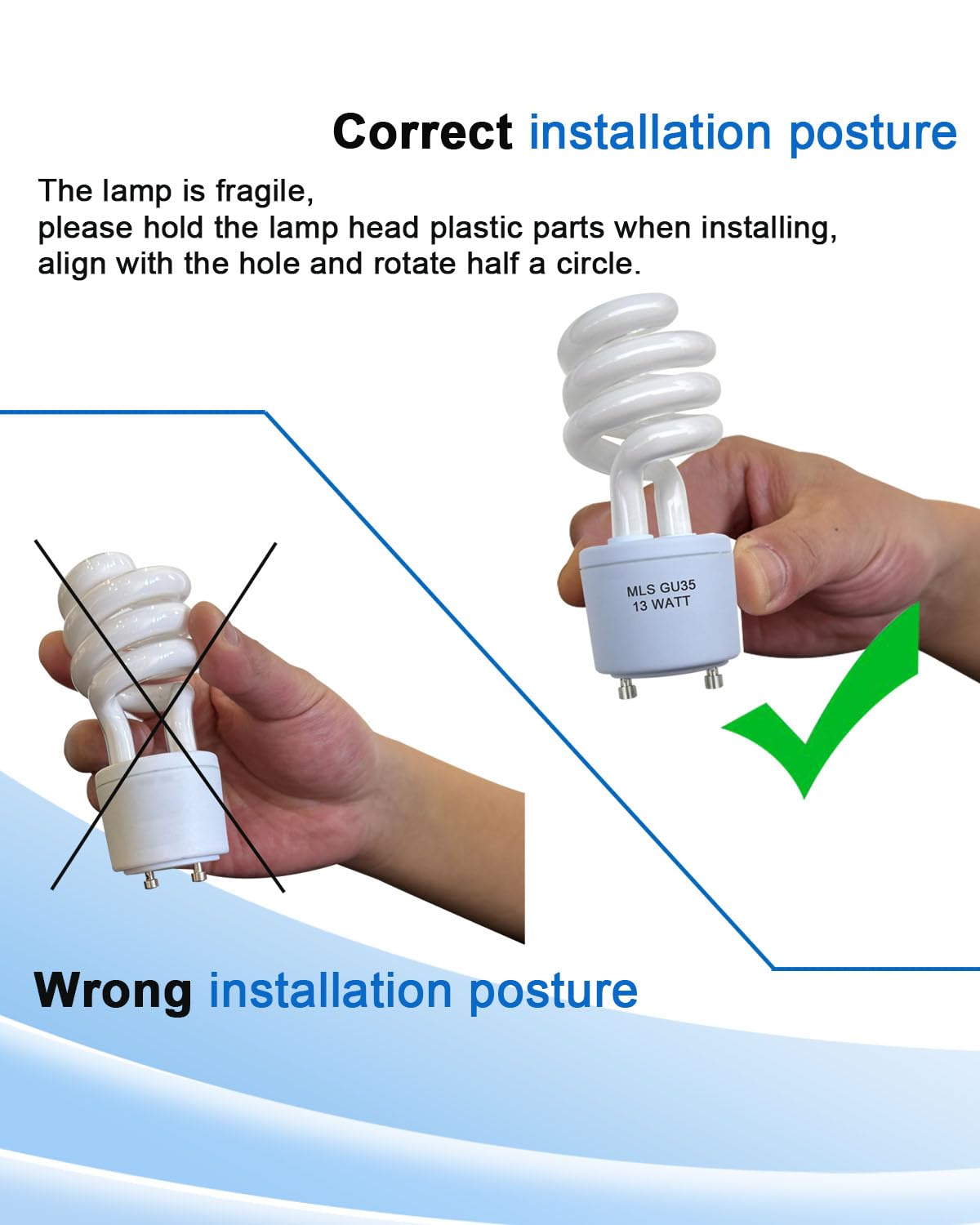 Correct installation posture

The lamp is fragile,
please hold the lamp head plastic parts when installing,
align with the hole and rotate half a circle.

MLS GU35
13 WATT

Wrong installation posture