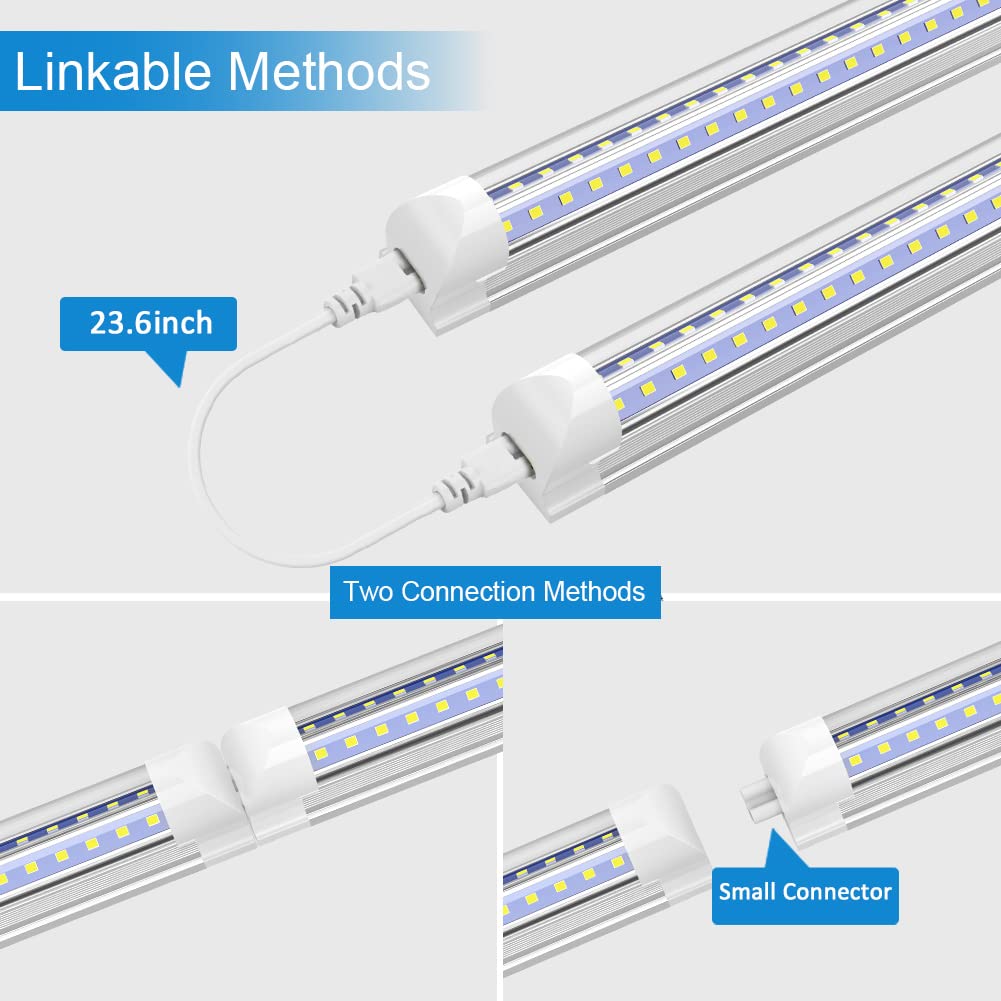 Linkable Methods

23.6inch

Two Connection Methods

Small Connector