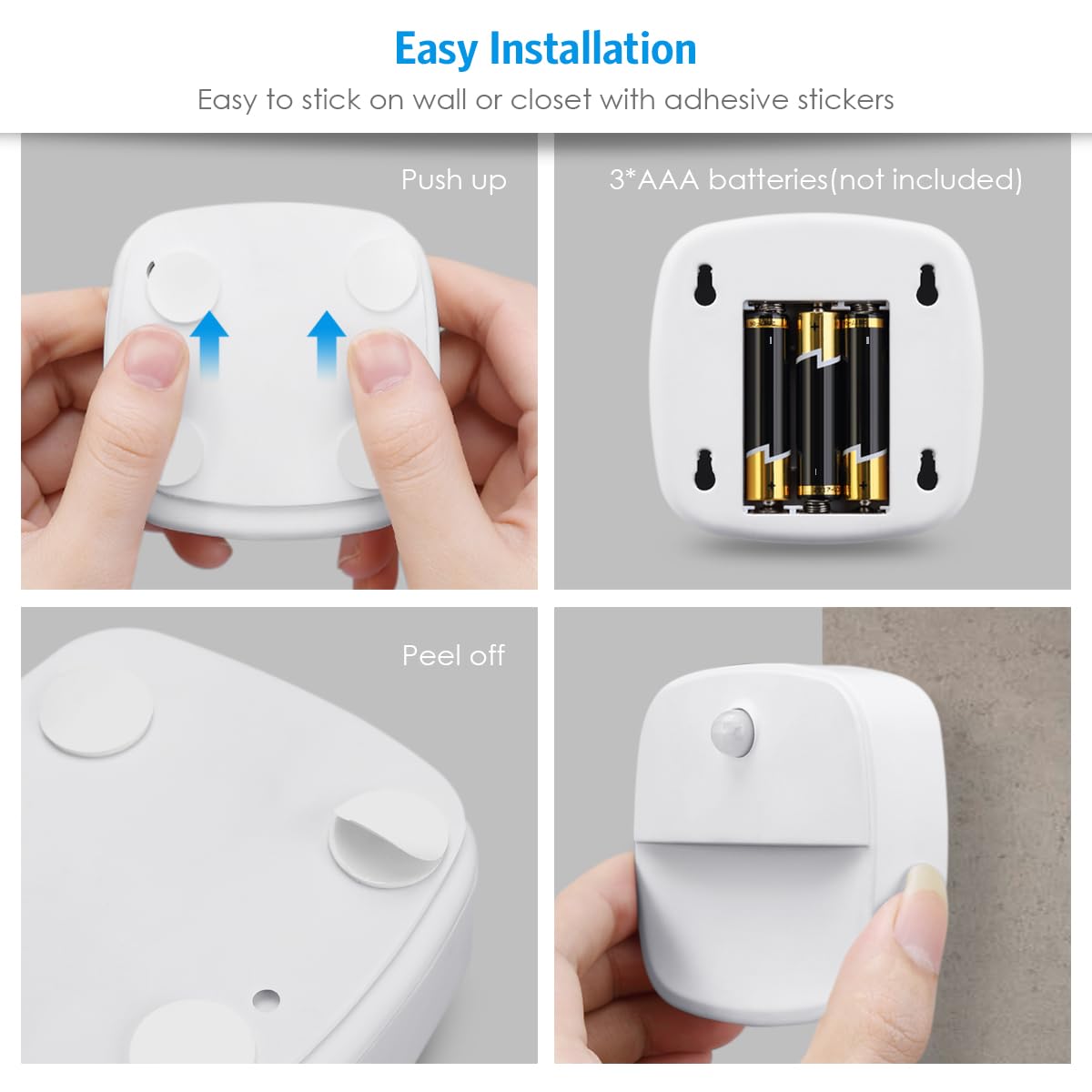 Easy Installation

Easy to stick on wall or closet with adhesive stickers

Push up

3*AAA batteries(not included)

Peel off